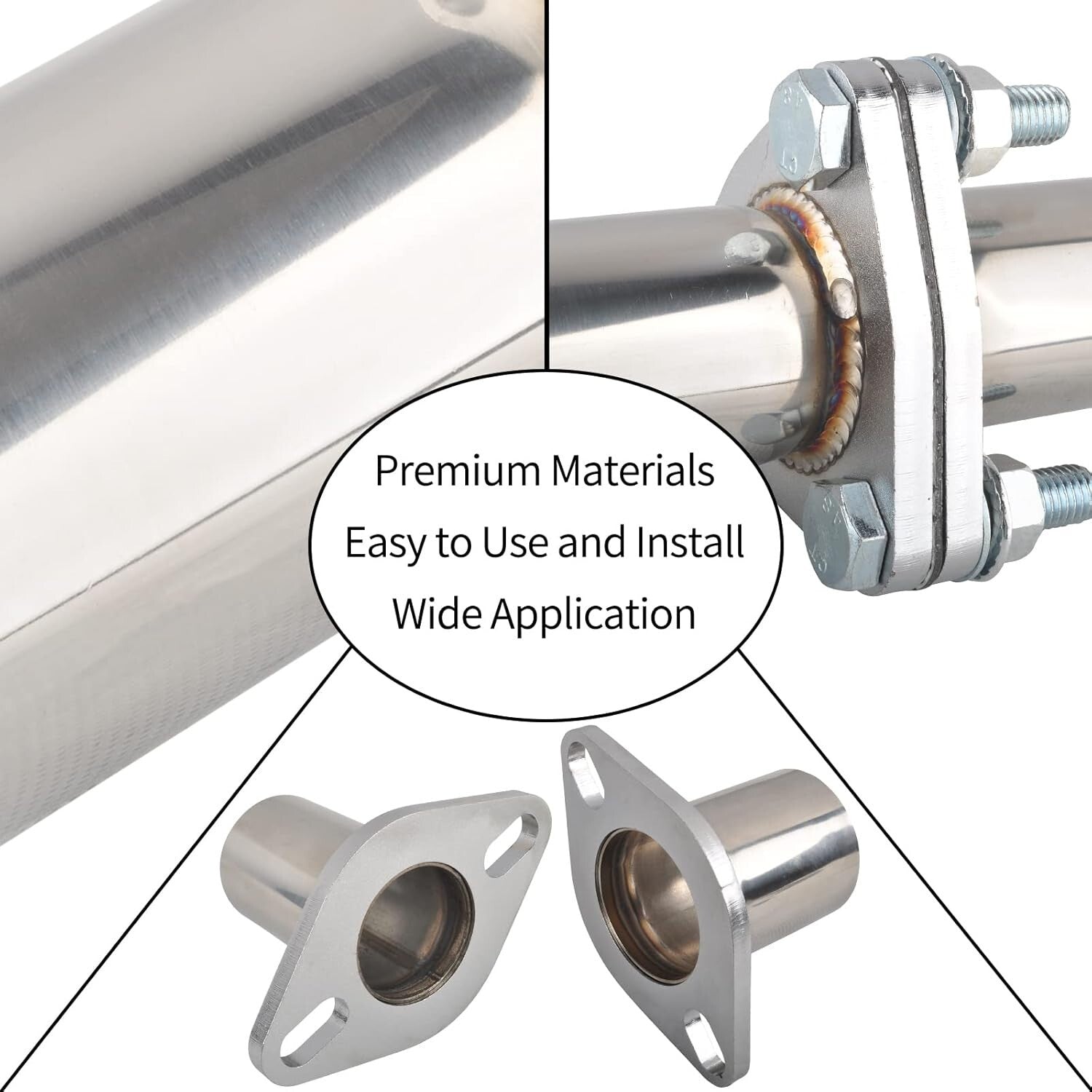 Premium Materials
Easy to Use and Install
Wide Application