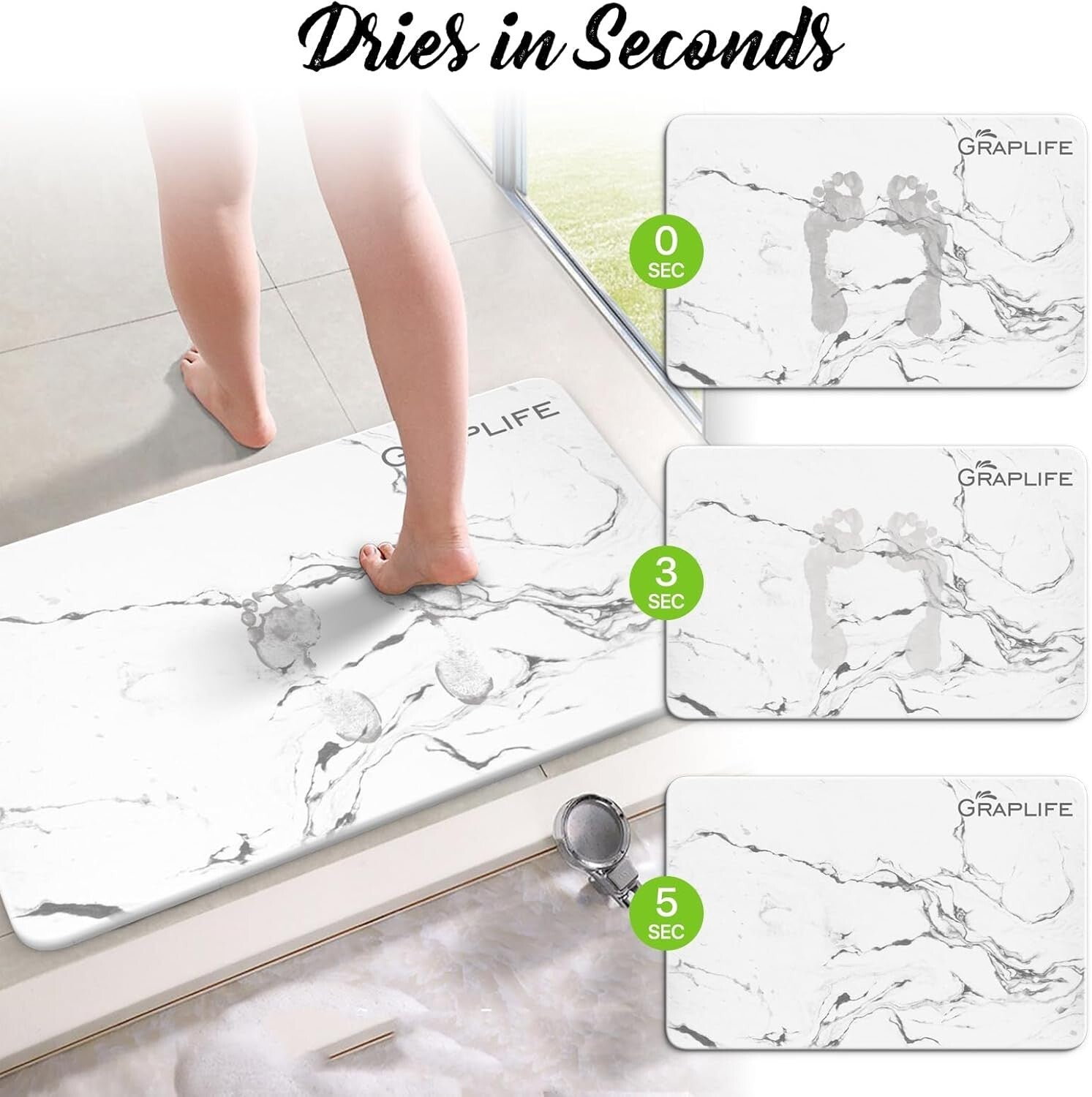 Dries in Seconds

GRAPLIFE

GRAPLIFE

0
SEC

GRAPLIFE

3
SEC

GRAPLIFE

5
SEC