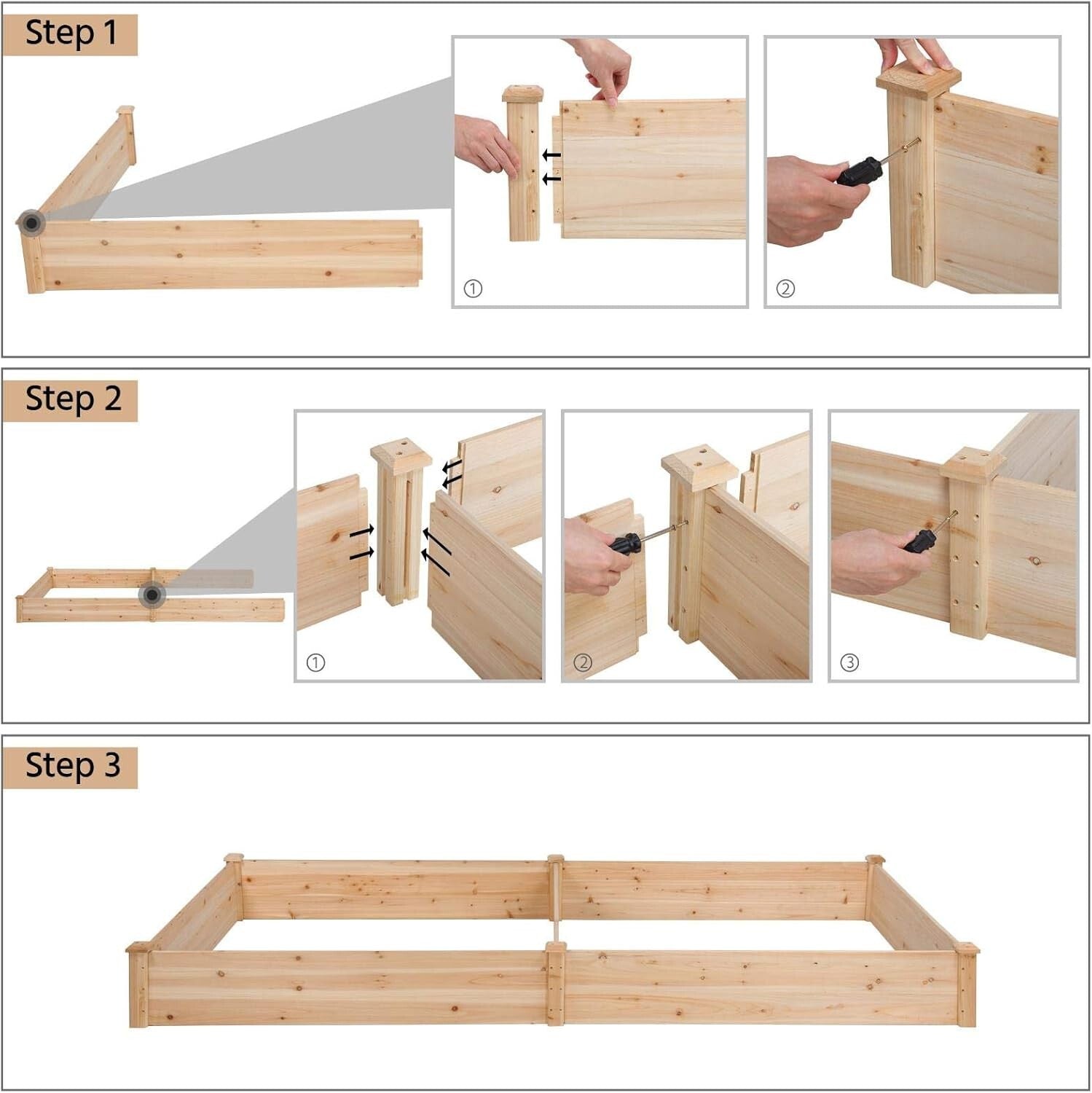 Step 1

①

②

Step 2

①

②

③

Step 3