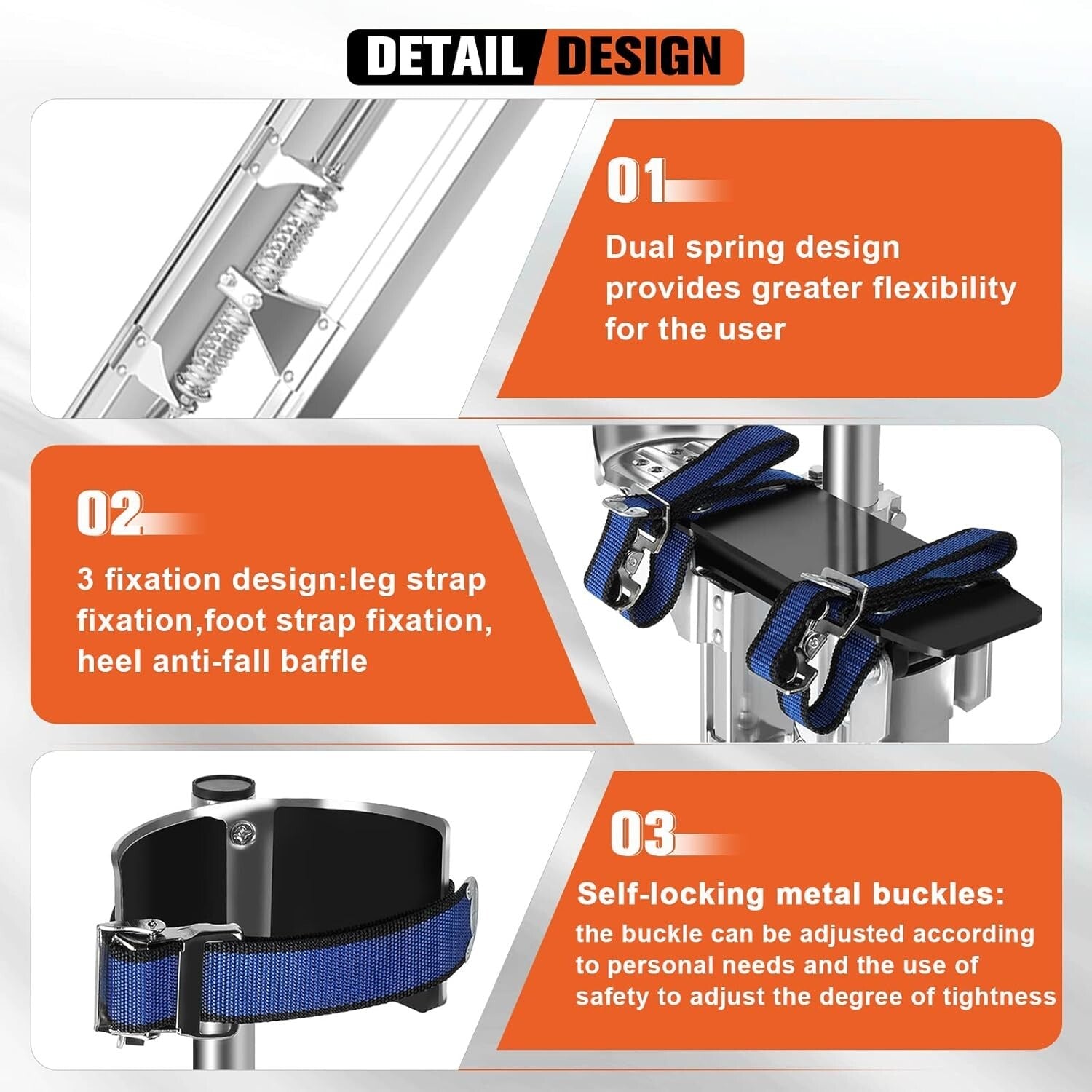 DETAIL DESIGN

01

Dual spring design provides greater flexibility for the user

02

3 fixation design:leg strap fixation,foot strap fixation, heel anti-fall baffle

03

Self-locking metal buckles:
the buckle can be adjusted according to personal needs and the use of safety to adjust the degree of tightness