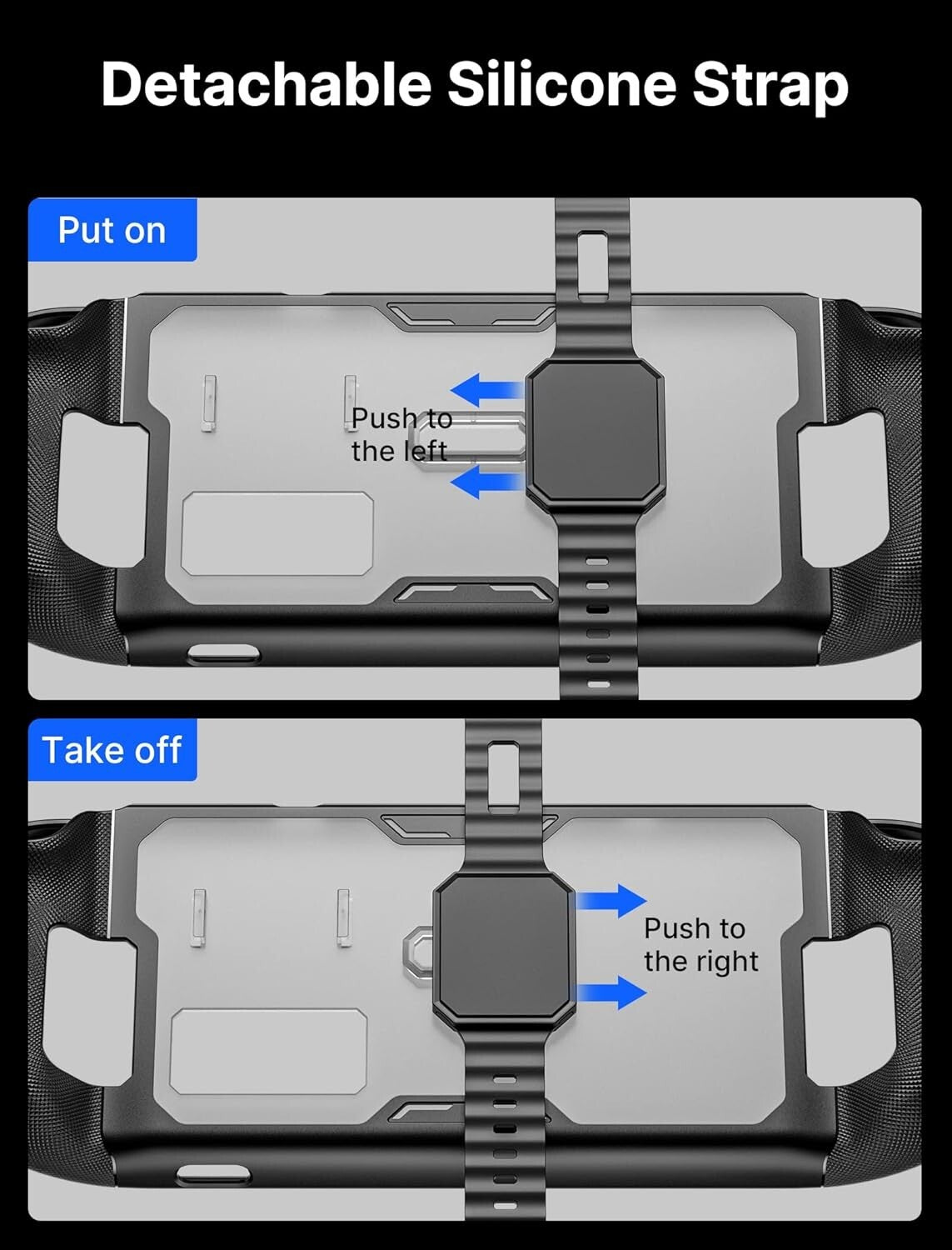 Detachable Silicone Strap

Put on

Push to the left

Take off

Push to the right