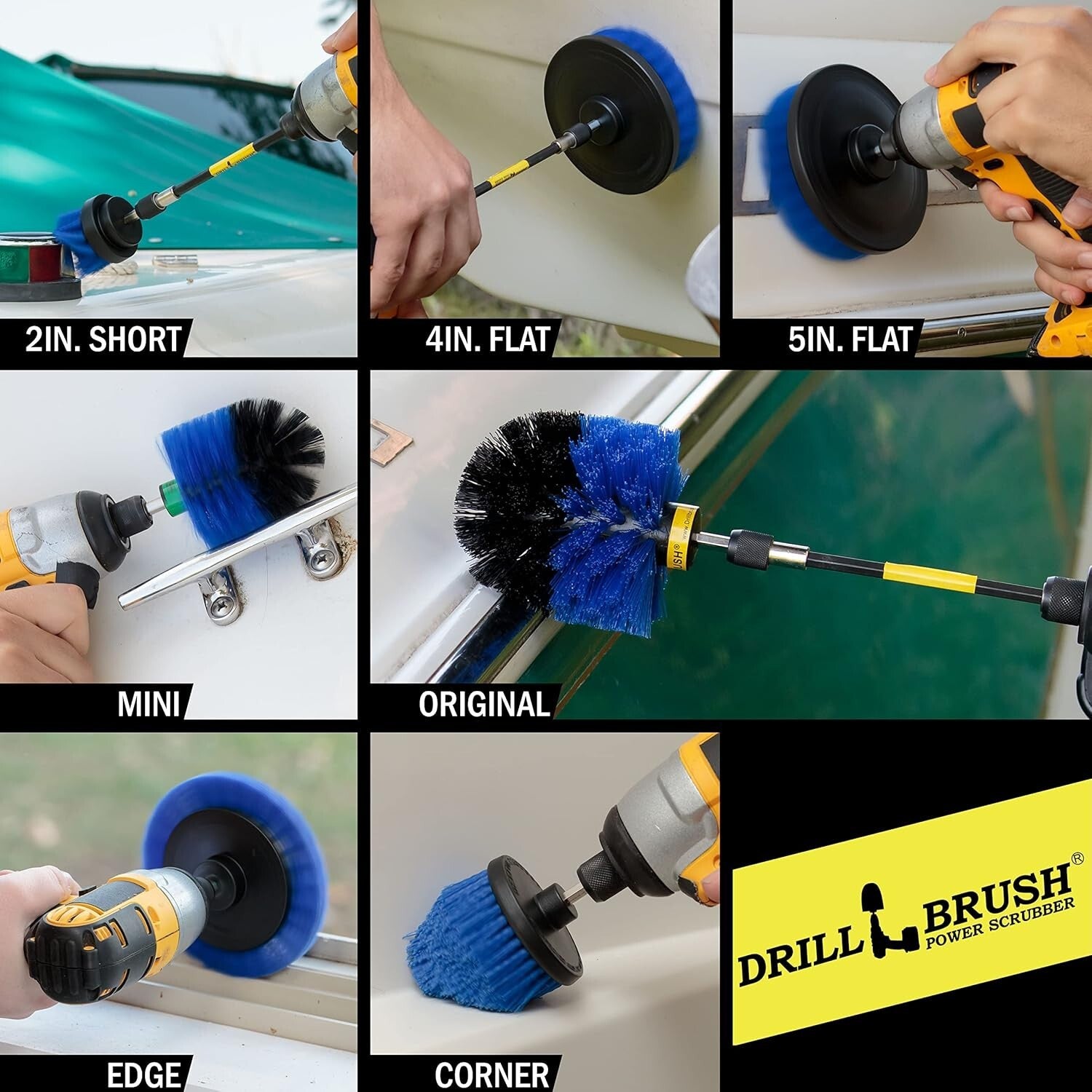 2IN. SHORT

4IN. FLAT

5IN. FLAT

MINI

ORIGINAL

EDGE

CORNER

DRILL BRUSH®
POWER SCRUBBER