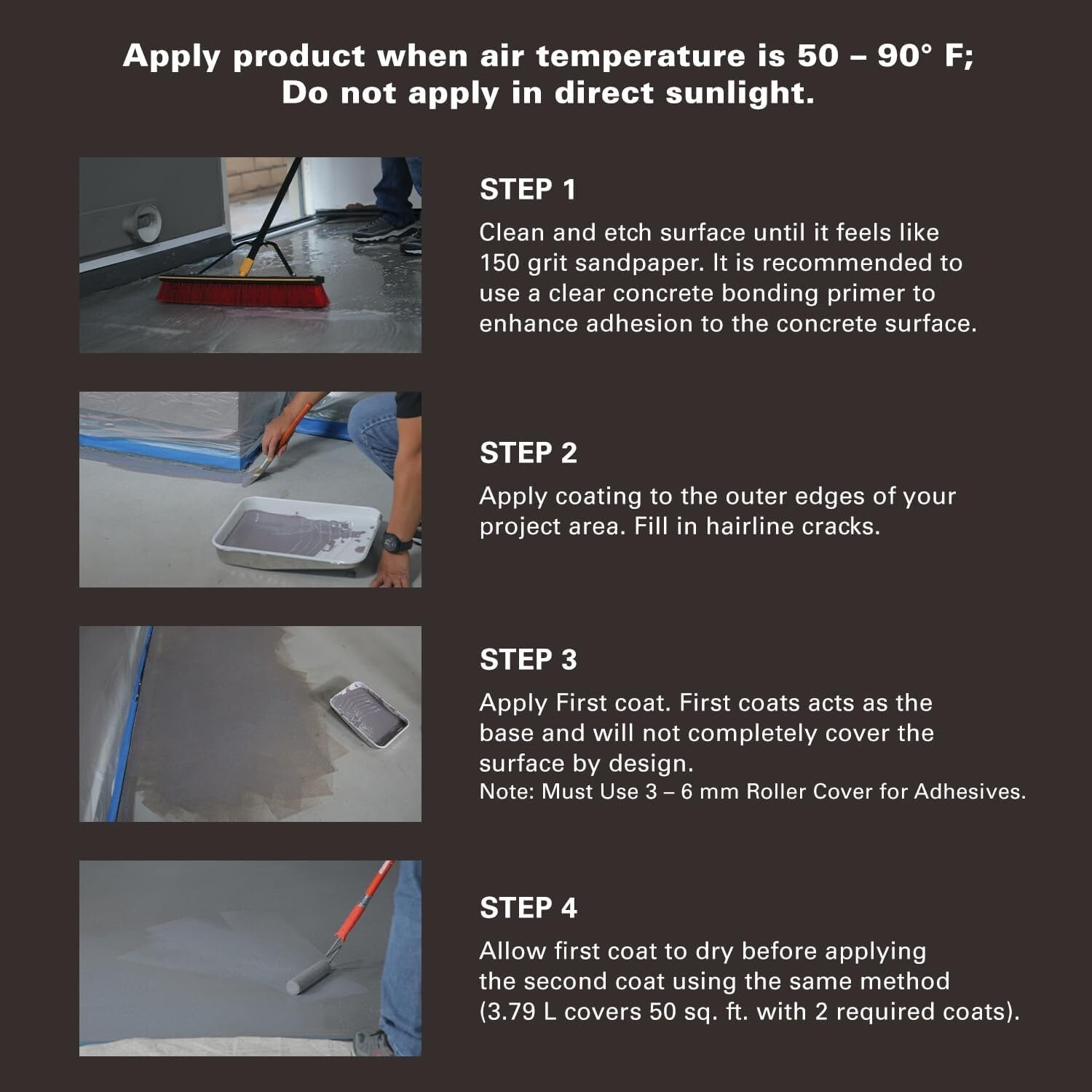 Apply product when air temperature is 50 – 90° F; Do not apply in direct sunlight.

STEP 1

Clean and etch surface until it feels like 150 grit sandpaper. It is recommended to use a clear concrete bonding primer to enhance adhesion to the concrete surface.

STEP 2

Apply coating to the outer edges of your project area. Fill in hairline cracks.

STEP 3

Apply First coat. First coats acts as the base and will not completely cover the surface by design.
Note: Must Use 3 – 6 mm Roller Cover for Adhesives.

STEP 4

Allow first coat to dry before applying the second coat using the same method (3.79 L covers 50 sq. ft. with 2 required coats).