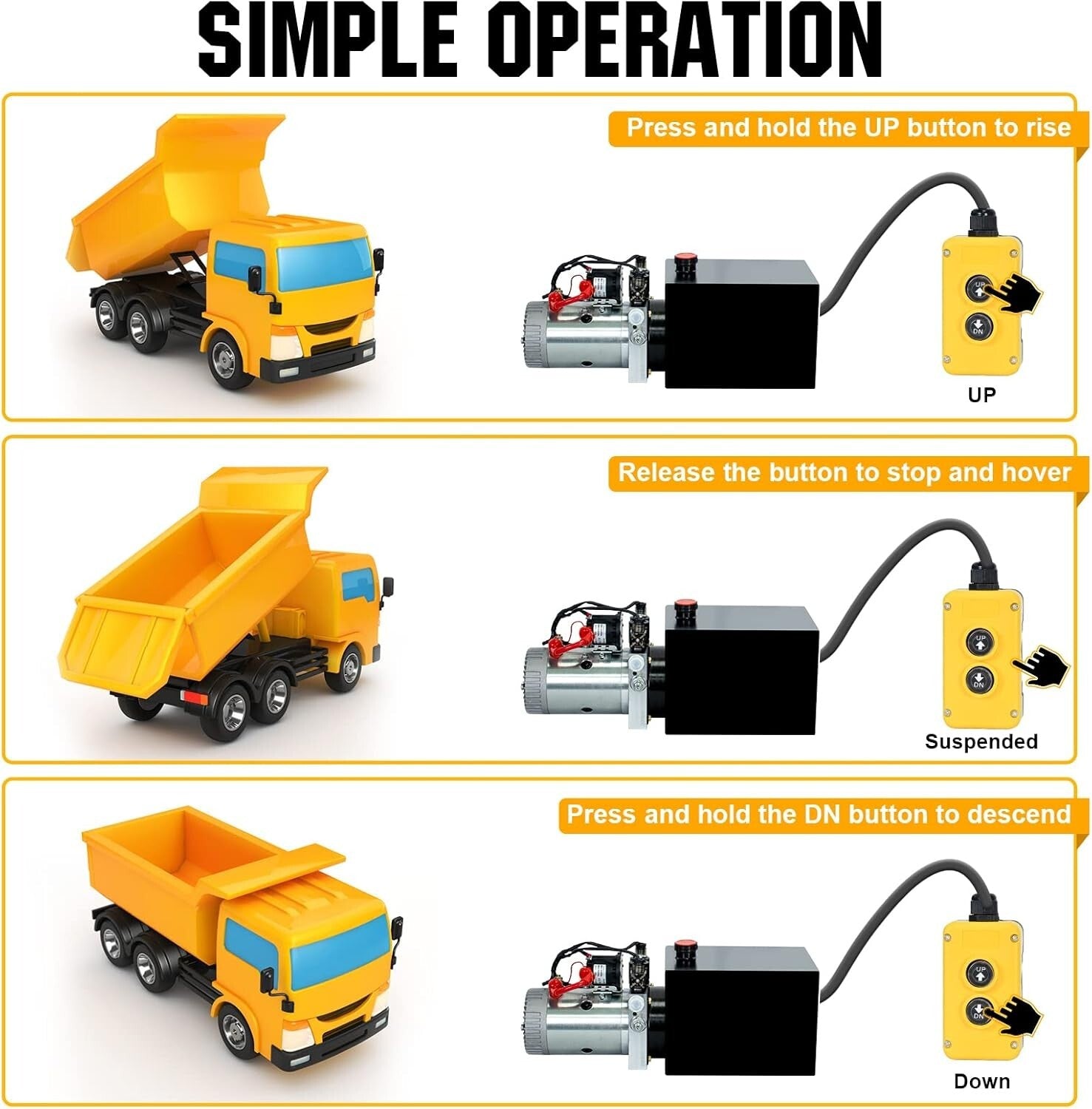 SIMPLE OPERATION

Press and hold the UP button to rise

UP

DN

UP

Release the button to stop and hover

UP

DN

Suspended

Press and hold the DN button to descend

UP

DN

Down