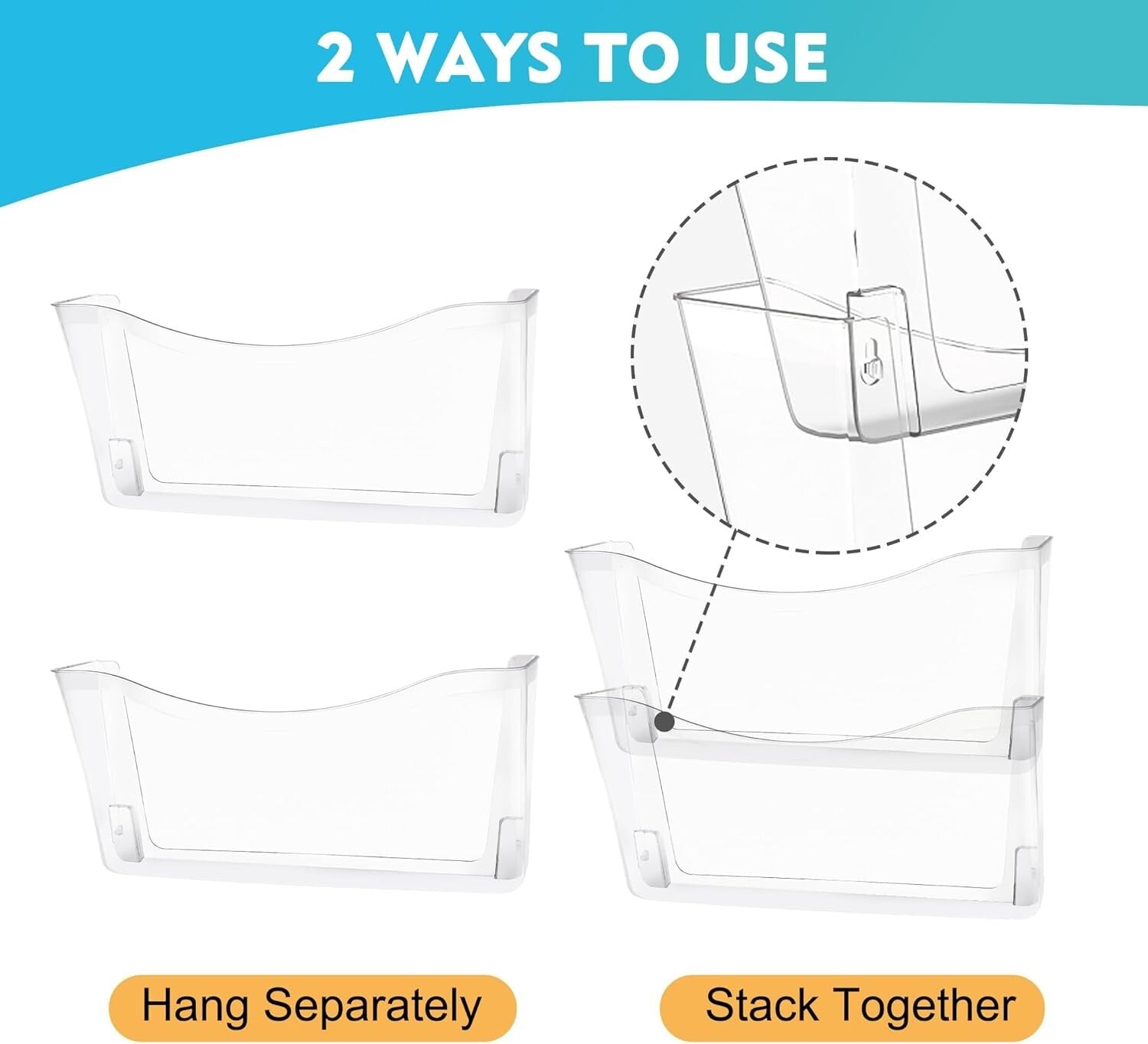 2 WAYS TO USE

Hang Separately

Stack Together