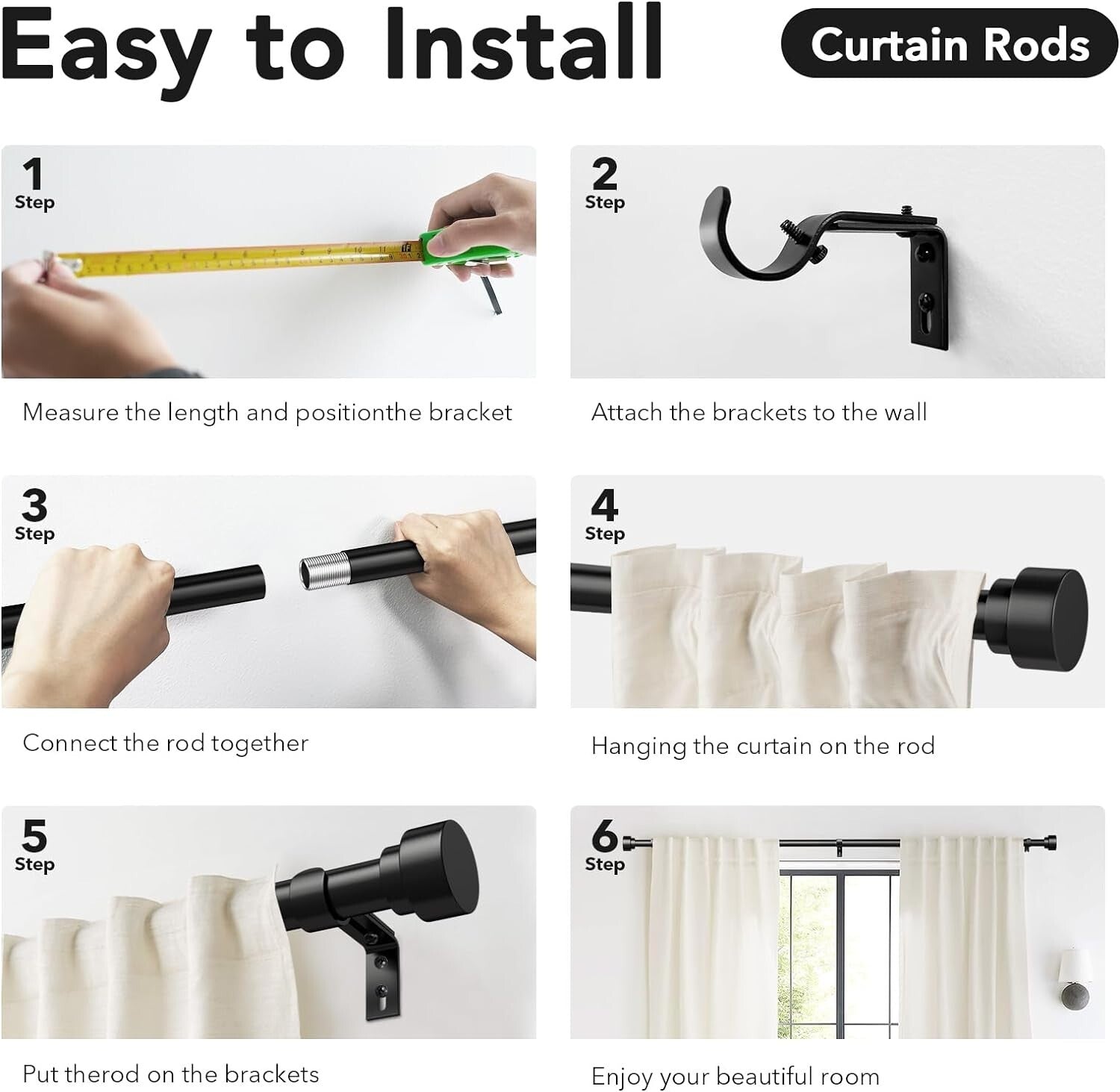 Easy to Install

Curtain Rods

1
Step

Measure the length and positionthe bracket

2
Step

Attach the brackets to the wall

3
Step

Connect the rod together

4
Step

Hanging the curtain on the rod

5
Step

Put therod on the brackets

6
Step

Enjoy your beautiful room