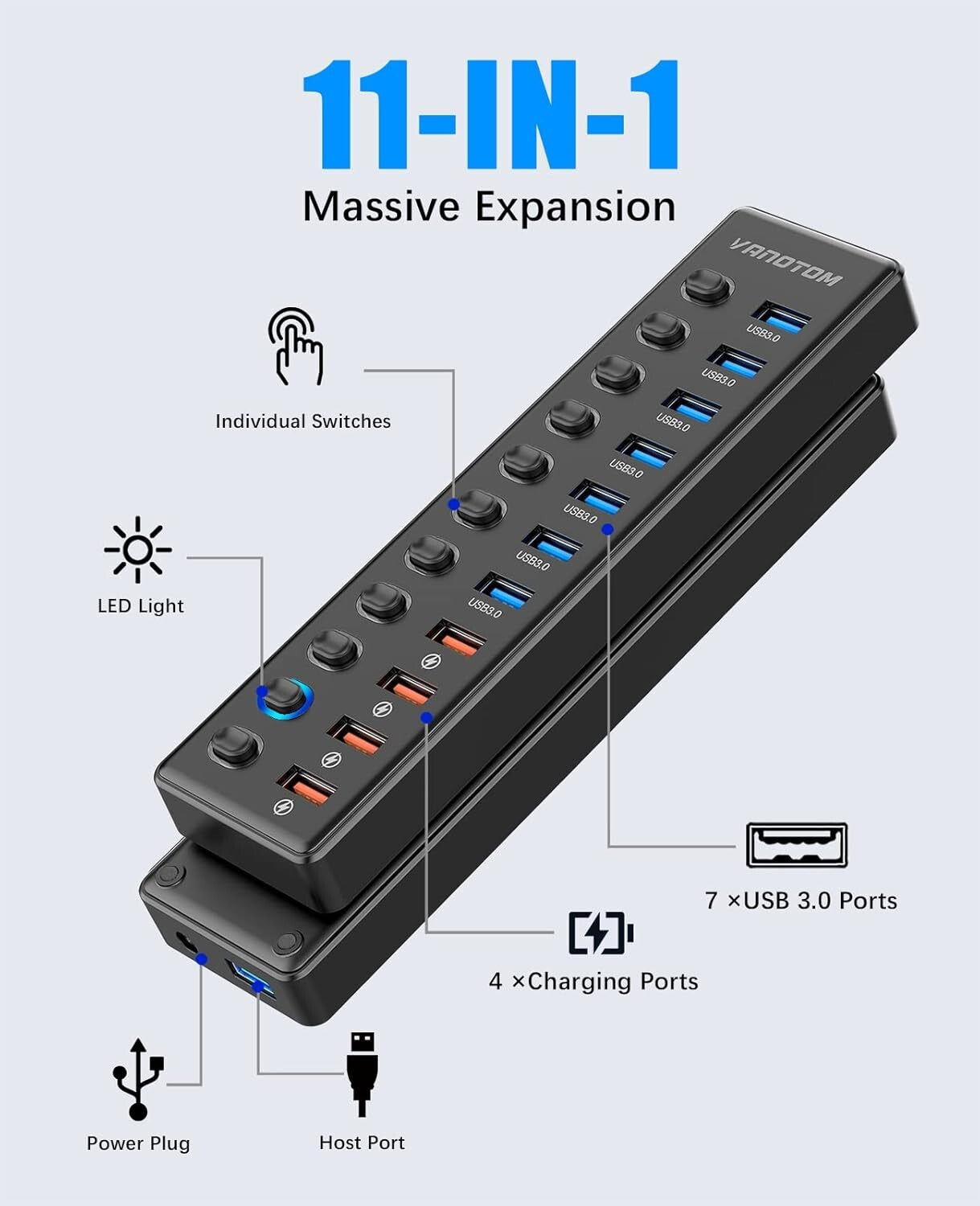 11-IN-1
Massive Expansion

VANOTOM

USB3.0
USB3.0
USB3.0
USB3.0
USB3.0
USB3.0
USB3.0

Individual Switches

LED Light

7 ×USB 3.0 Ports

4 ×Charging Ports

Power Plug

Host Port