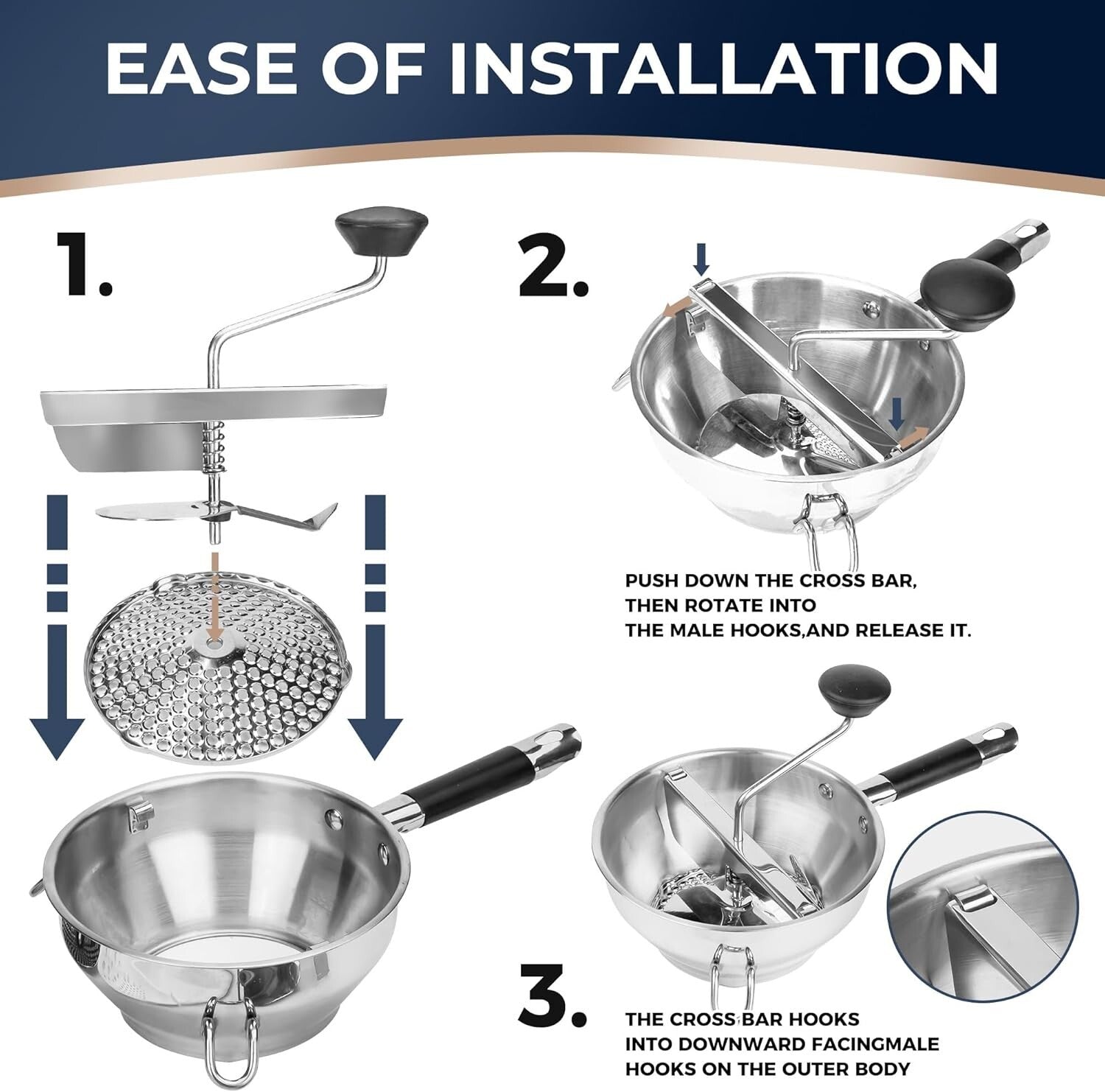 EASE OF INSTALLATION

1.

2.

PUSH DOWN THE CROSS BAR, THEN ROTATE INTO THE MALE HOOKS,AND RELEASE IT.

3.

THE CROSS BAR HOOKS INTO DOWNWARD FACINGMALE HOOKS ON THE OUTER BODY