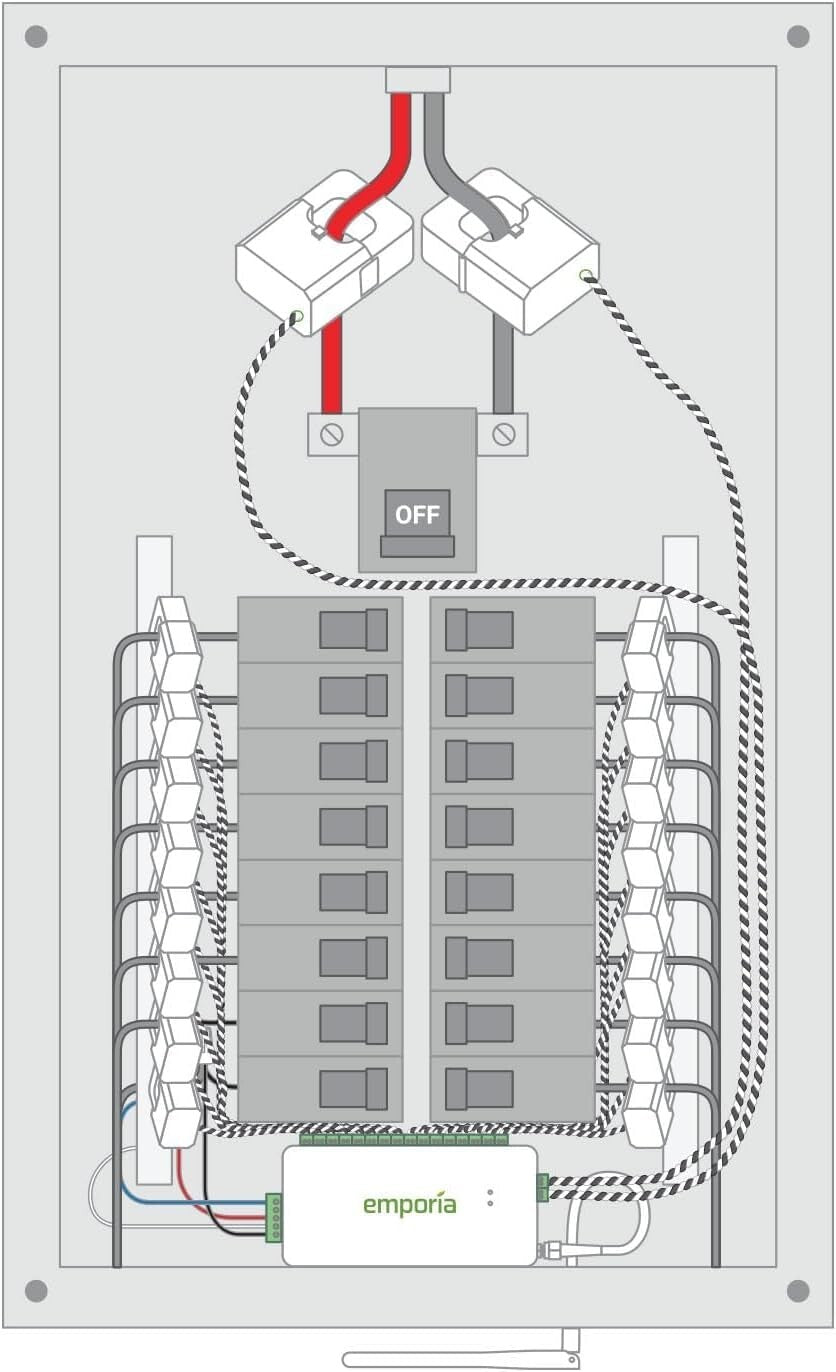 OFF

emporia