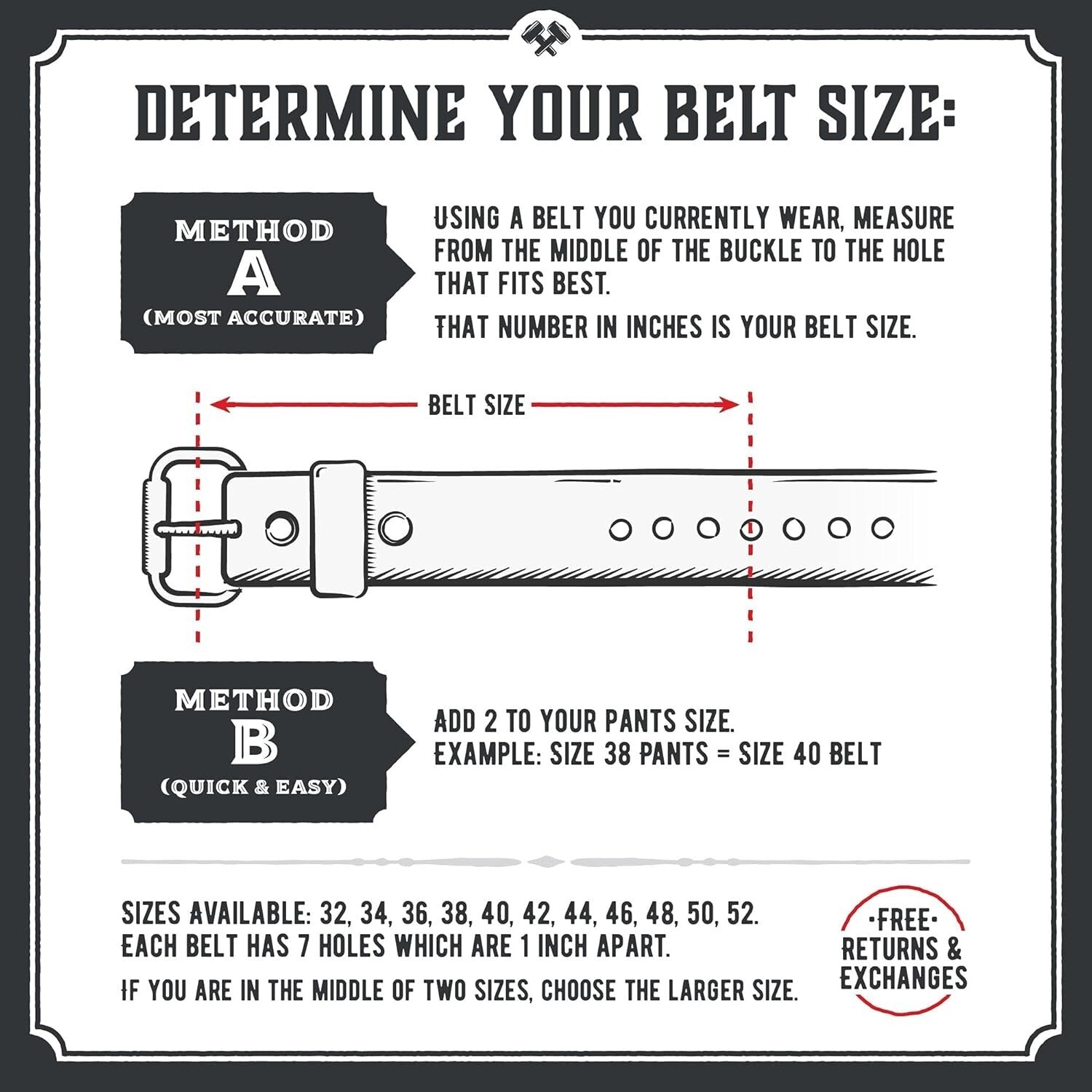 DETERMINE YOUR BELT SIZE:

METHOD
A
(MOST ACCURATE)

USING A BELT YOU CURRENTLY WEAR, MEASURE FROM THE MIDDLE OF THE BUCKLE TO THE HOLE THAT FITS BEST.

THAT NUMBER IN INCHES IS YOUR BELT SIZE.

BELT SIZE

METHOD
B
(QUICK & EASY)

ADD 2 TO YOUR PANTS SIZE.
EXAMPLE: SIZE 38 PANTS = SIZE 40 BELT

SIZES AVAILABLE: 32, 34, 36, 38, 40, 42, 44, 46, 48, 50, 52.
EACH BELT HAS 7 HOLES WHICH ARE 1 INCH APART.

IF YOU ARE IN THE MIDDLE OF TWO SIZES, CHOOSE THE LARGER SIZE.

·FREE·
RETURNS &
EXCHANGES