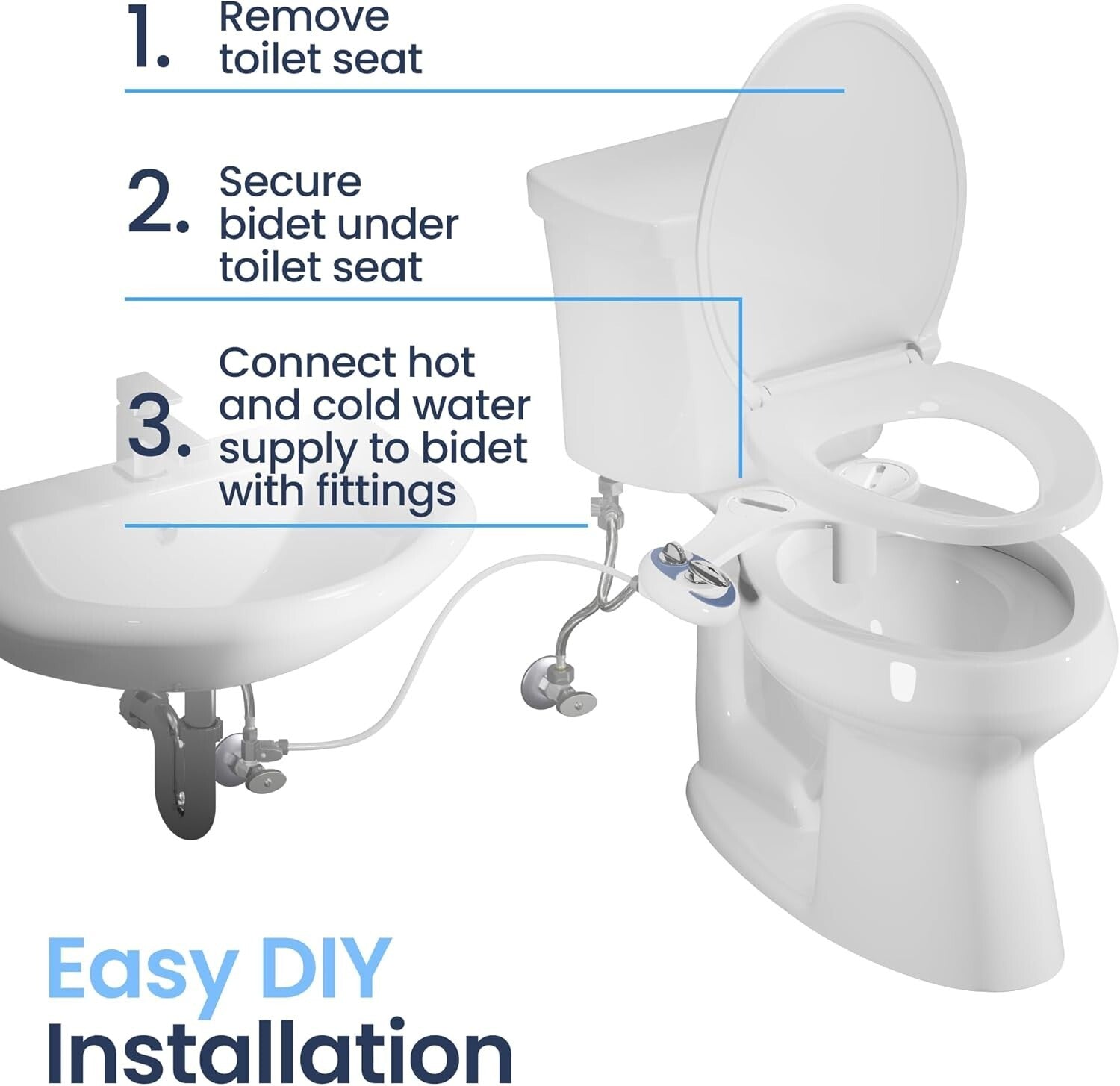 1. Remove toilet seat

2. Secure bidet under toilet seat

3. Connect hot and cold water supply to bidet with fittings

Easy DIY Installation