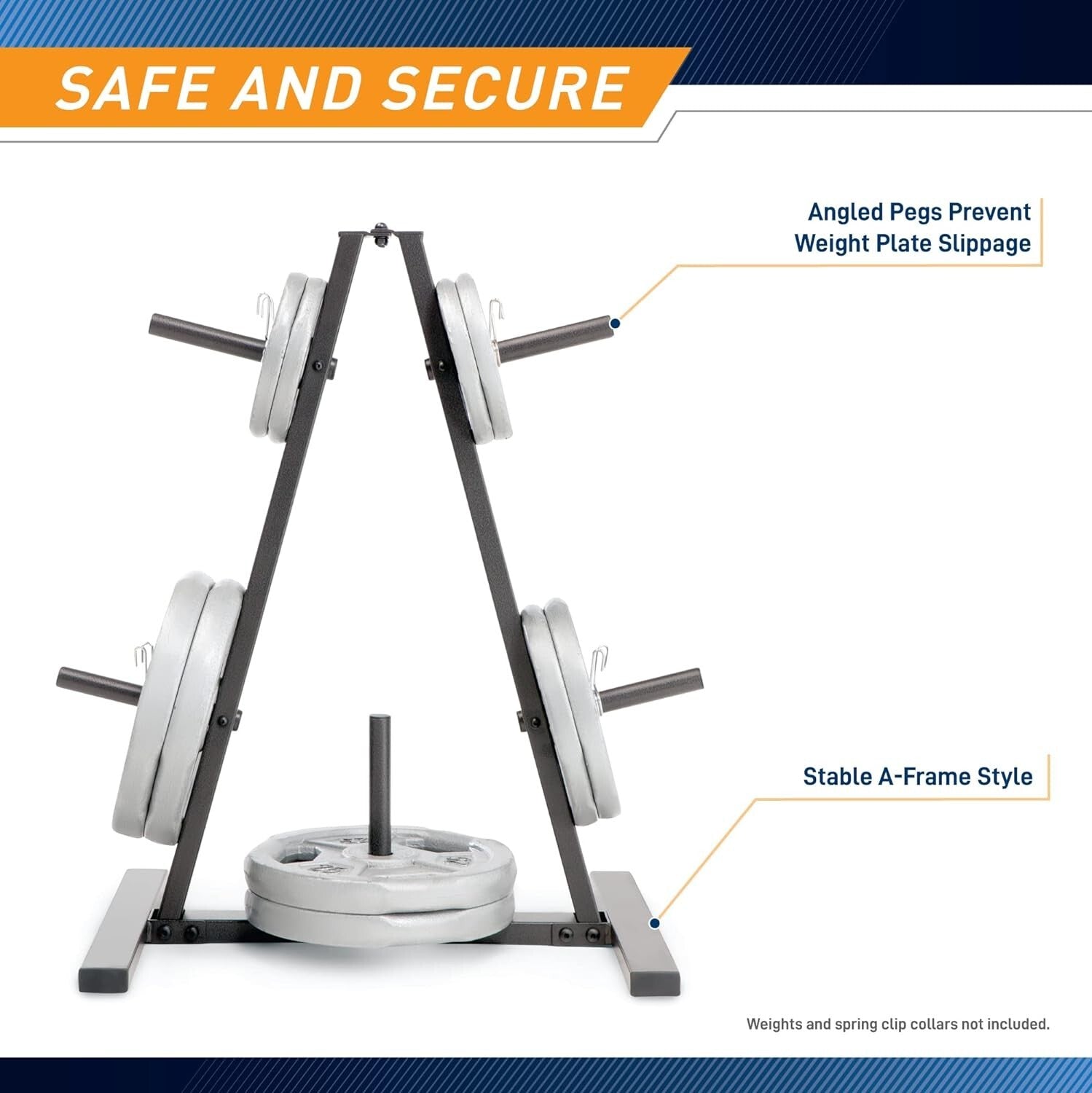 SAFE AND SECURE

Angled Pegs Prevent Weight Plate Slippage

Stable A-Frame Style

Weights and spring clip collars not included.