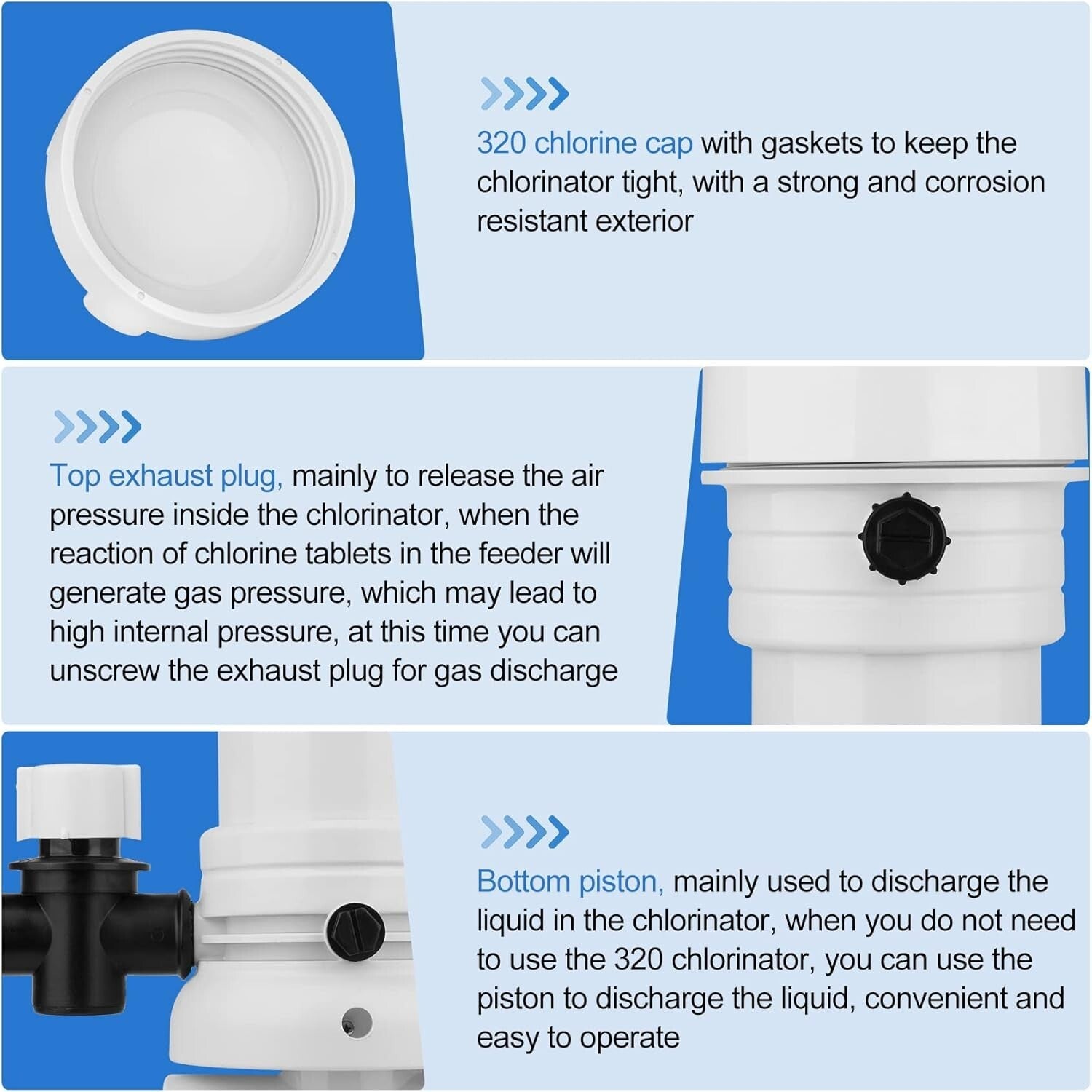 320 chlorine cap with gaskets to keep the chlorinator tight, with a strong and corrosion resistant exterior

Top exhaust plug, mainly to release the air pressure inside the chlorinator, when the reaction of chlorine tablets in the feeder will generate gas pressure, which may lead to high internal pressure, at this time you can unscrew the exhaust plug for gas discharge

Bottom piston, mainly used to discharge the liquid in the chlorinator, when you do not need to use the 320 chlorinator, you can use the piston to discharge the liquid, convenient and easy to operate