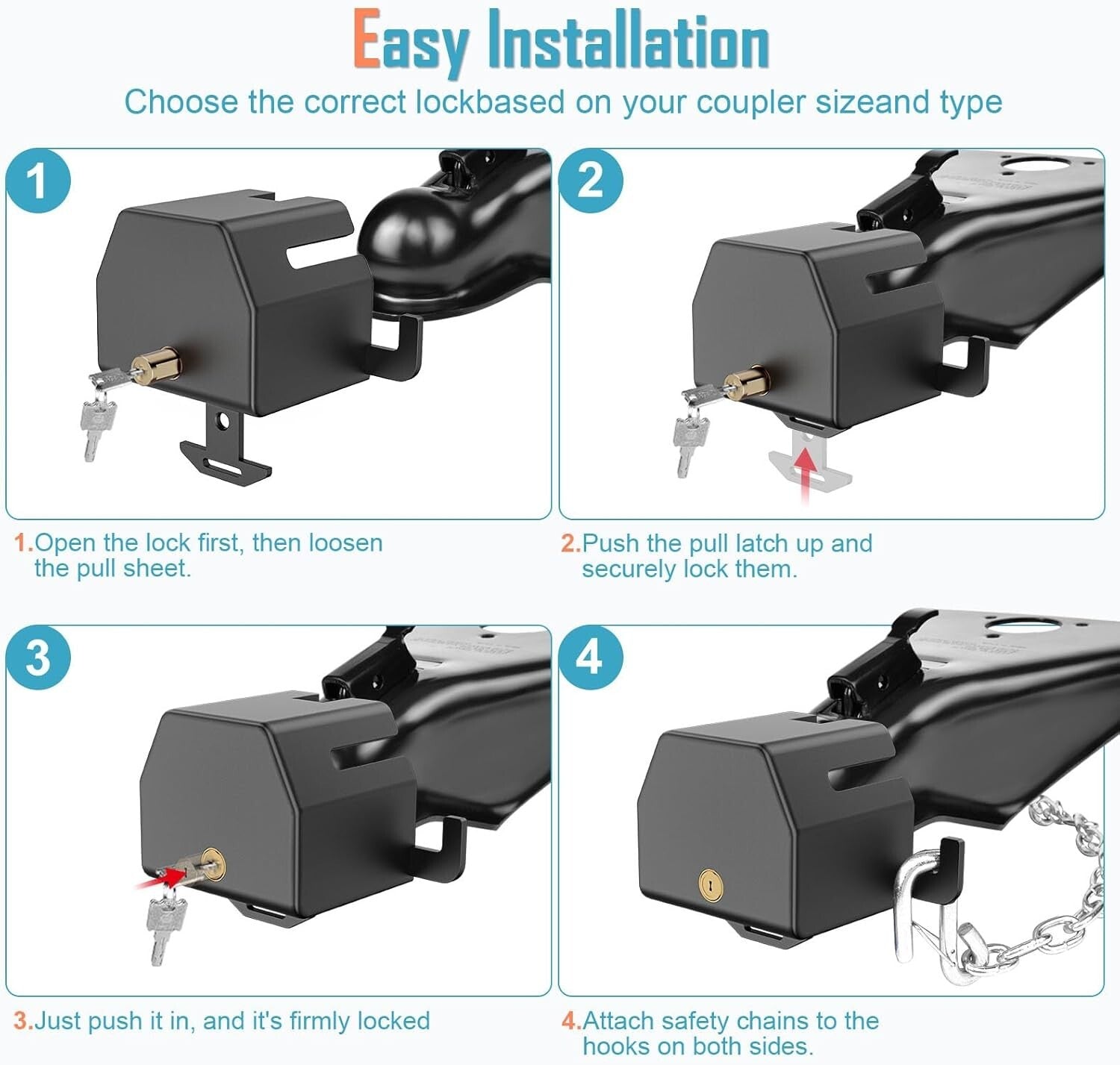 Easy Installation

Choose the correct lockbased on your coupler sizeand type

1

2

1.Open the lock first, then loosen the pull sheet.

2.Push the pull latch up and securely lock them.

3

4

3.Just push it in, and it's firmly locked

4.Attach safety chains to the hooks on both sides.