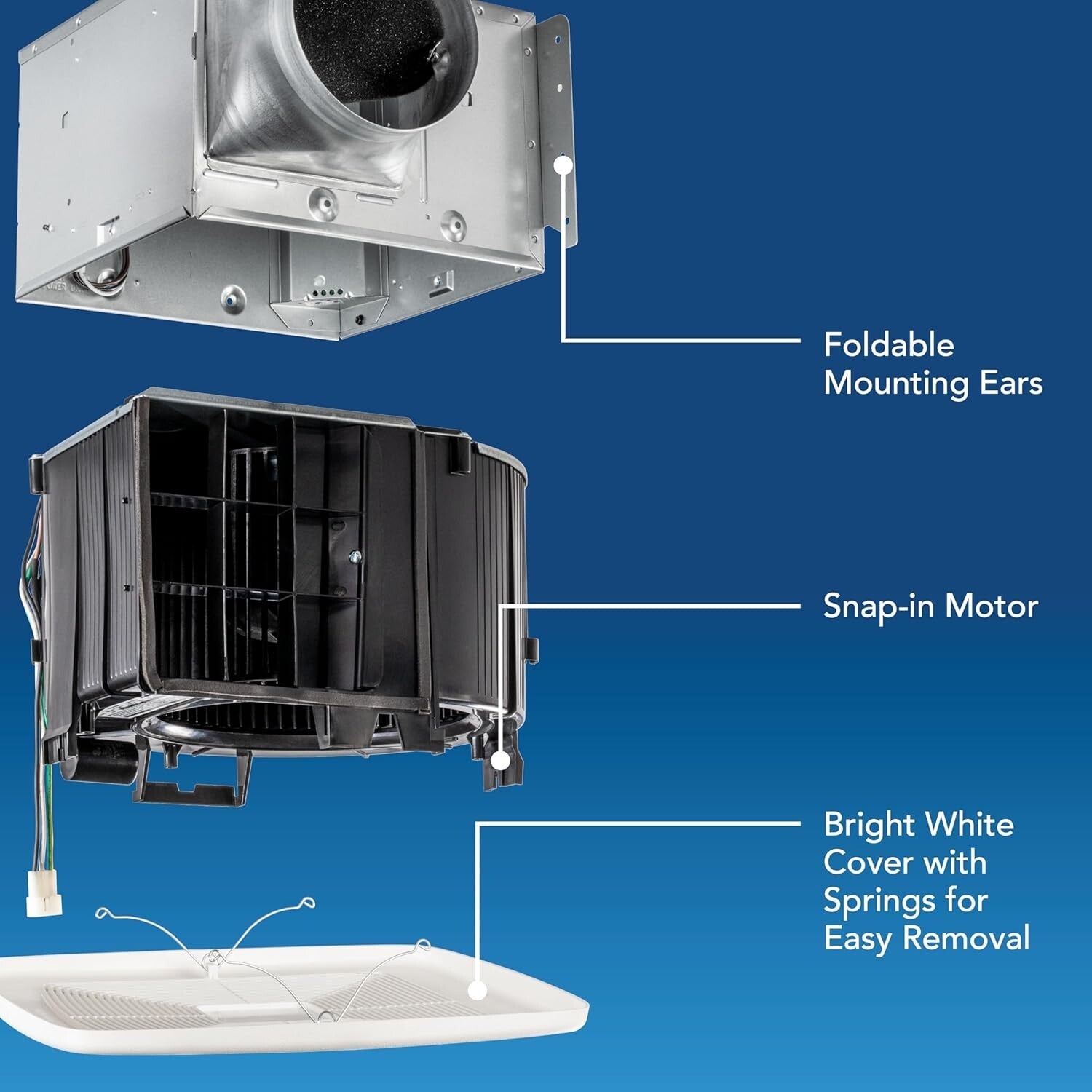 Foldable Mounting Ears

Snap-in Motor

Bright White Cover with Springs for Easy Removal