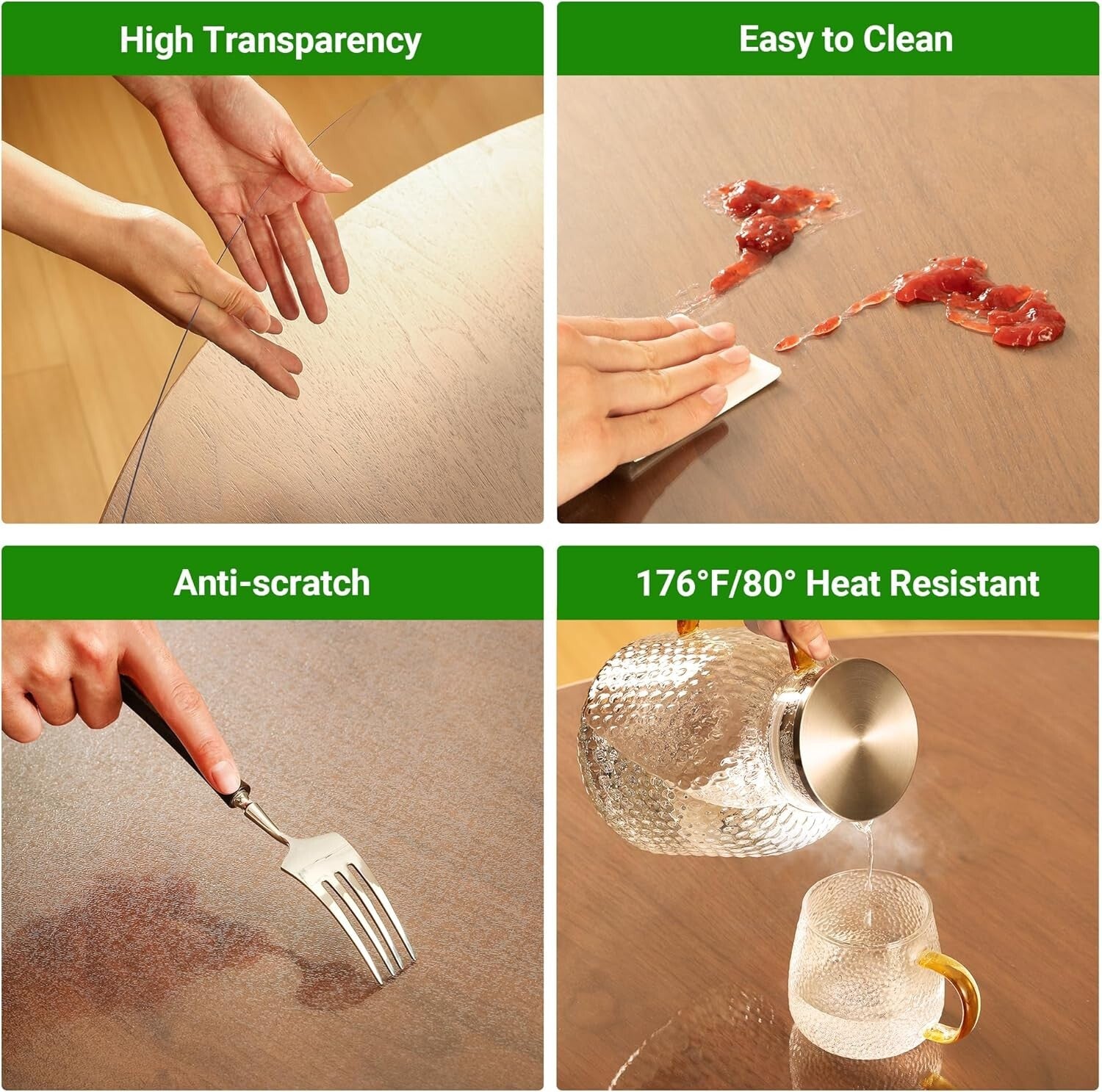 High Transparency

Easy to Clean

Anti-scratch

176°F/80° Heat Resistant