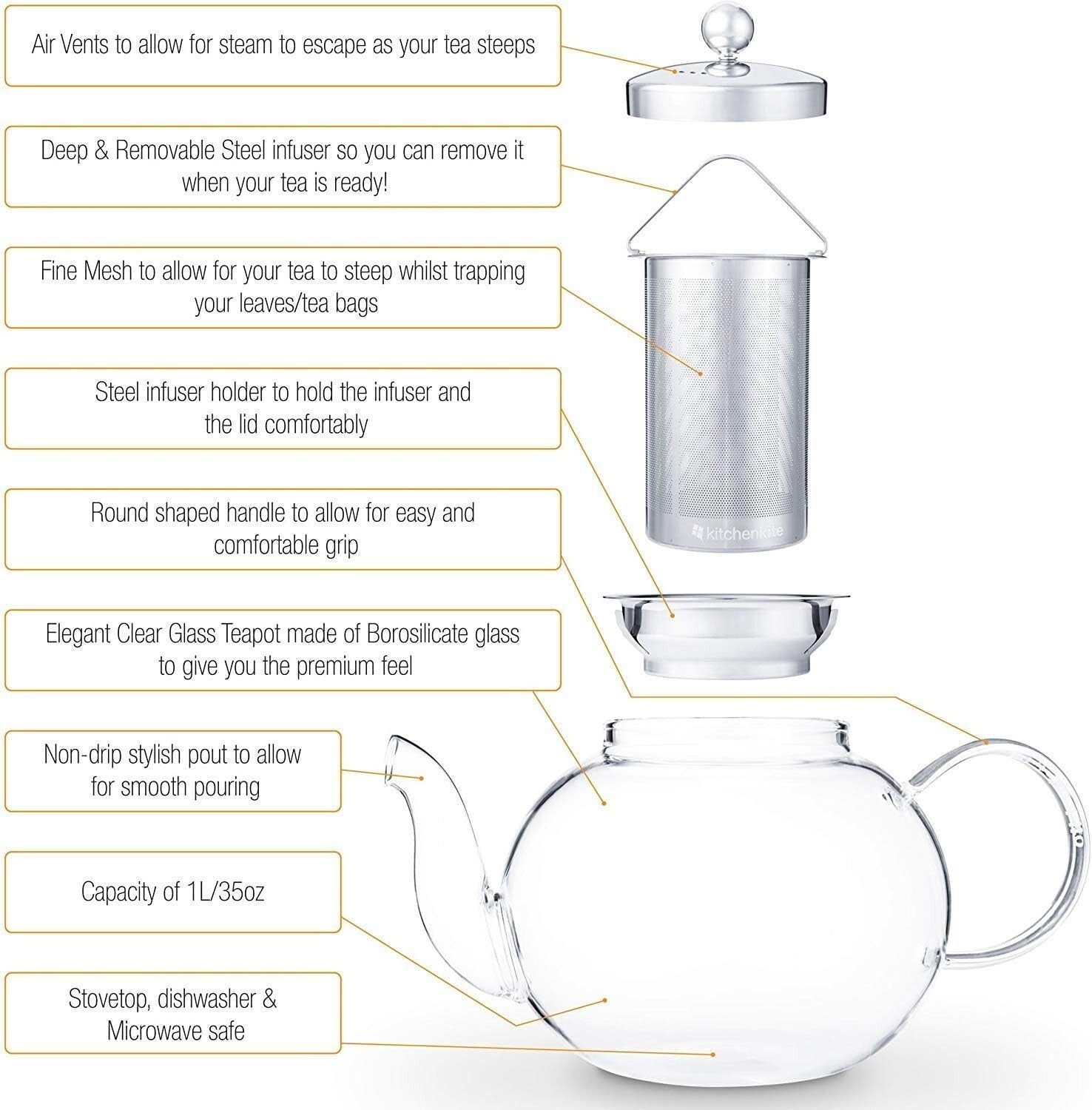 Air Vents to allow for steam to escape as your tea steeps

Deep & Removable Steel infuser so you can remove it when your tea is ready!

Fine Mesh to allow for your tea to steep whilst trapping your leaves/tea bags

Steel infuser holder to hold the infuser and the lid comfortably

Round shaped handle to allow for easy and comfortable grip

Elegant Clear Glass Teapot made of Borosilicate glass to give you the premium feel

Non-drip stylish pout to allow for smooth pouring

Capacity of 1L/35oz

Stovetop, dishwasher & Microwave safe

kitchenkite