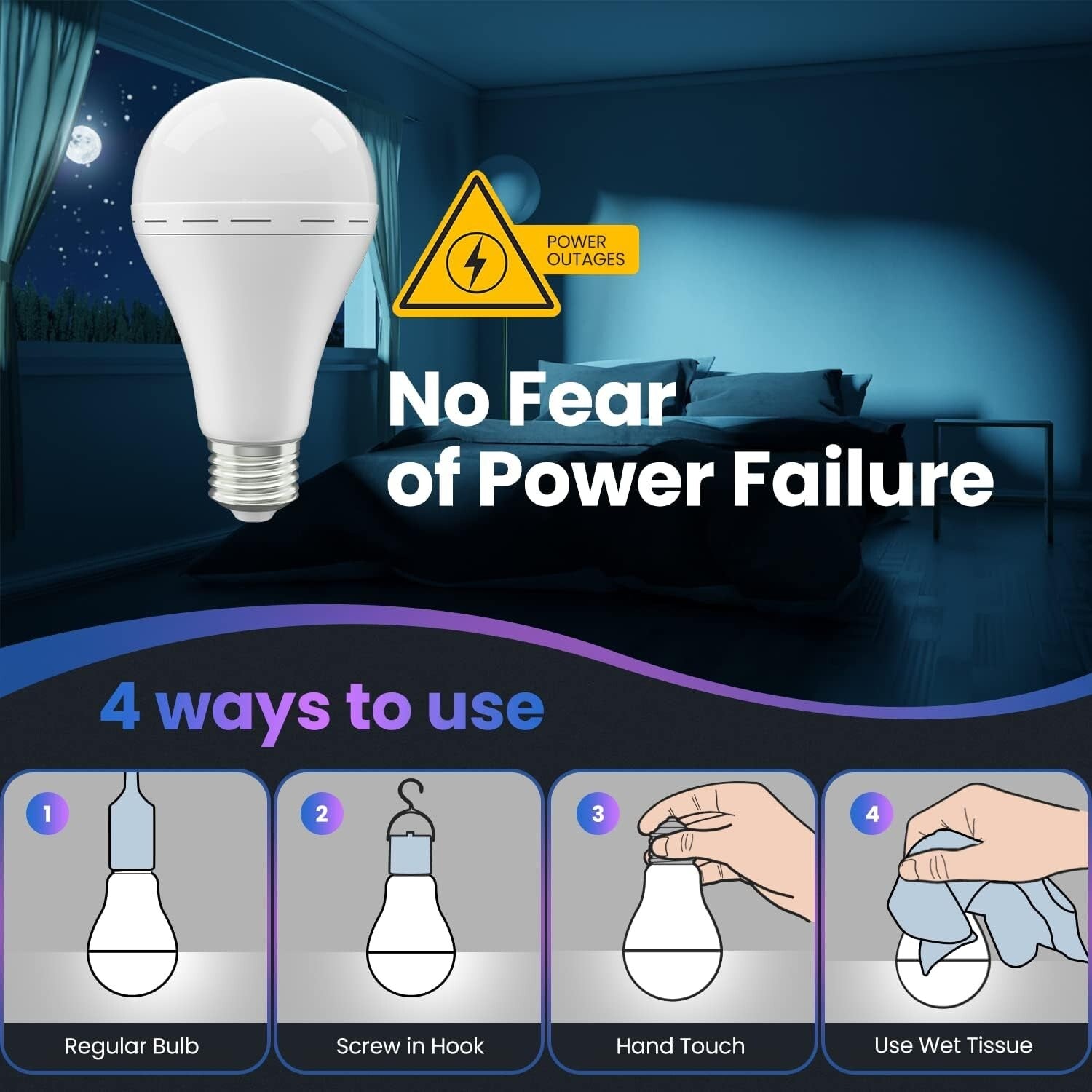 POWER OUTAGES

No Fear of Power Failure

4 ways to use

1
Regular Bulb

2
Screw in Hook

3
Hand Touch

4
Use Wet Tissue