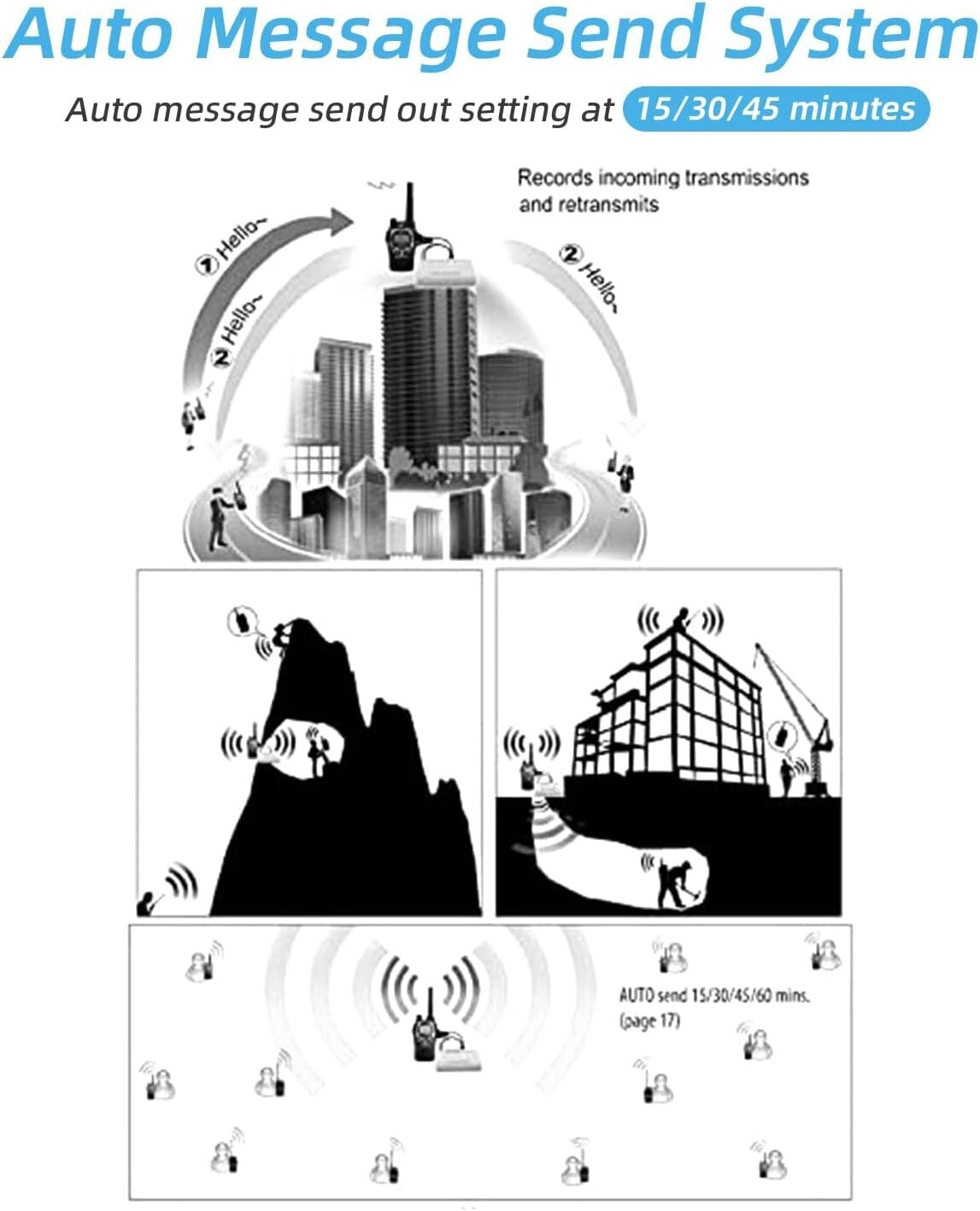 Auto Message Send System

Auto message send out setting at 15/30/45 minutes

Records incoming transmissions and retransmits

① Hello~

② Hello~

② Hello~

AUTO send 15/30/45/60 mins. (page 17)