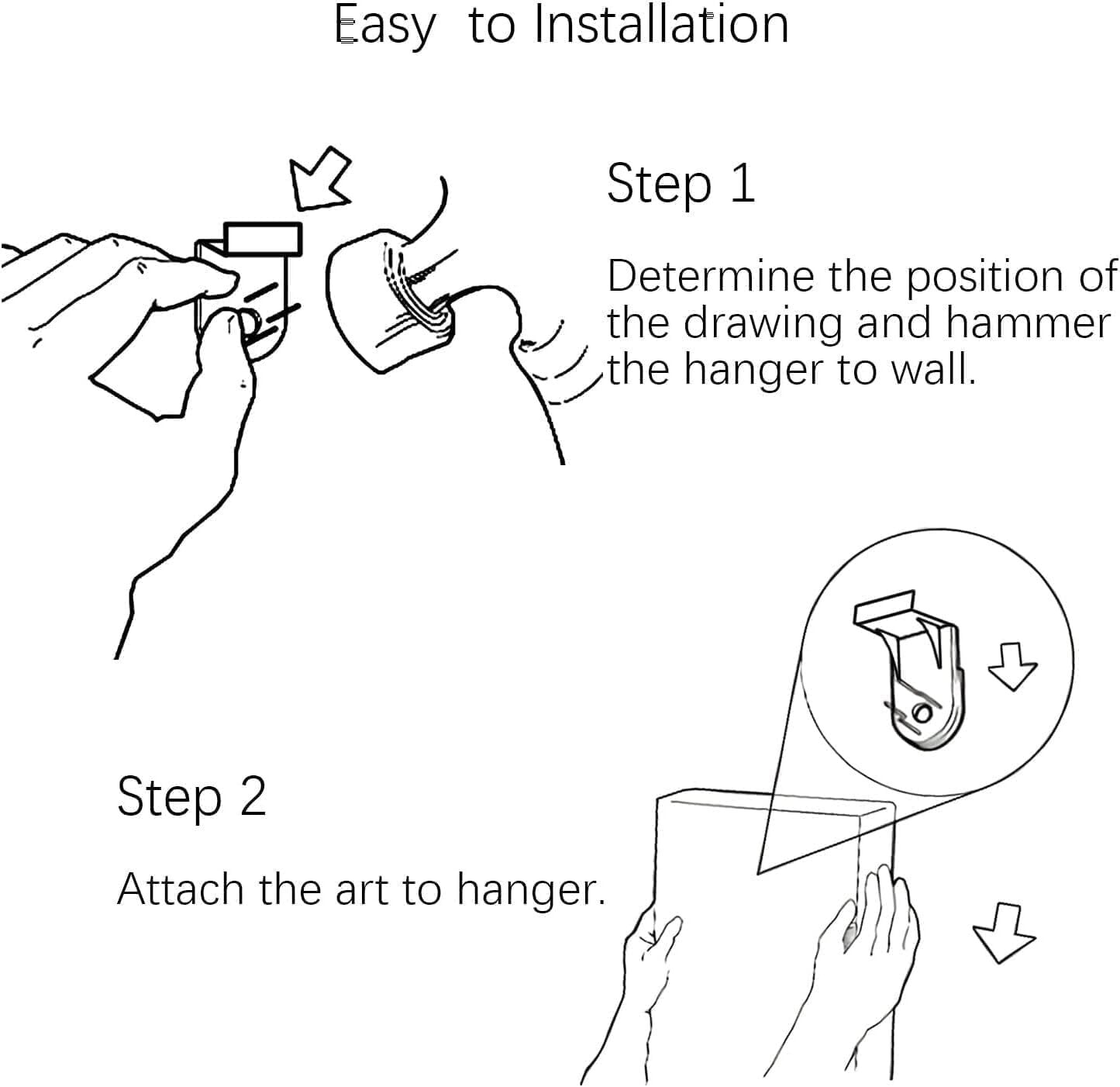 Easy to Installation

Step 1

Determine the position of the drawing and hammer the hanger to wall.

Step 2

Attach the art to hanger.