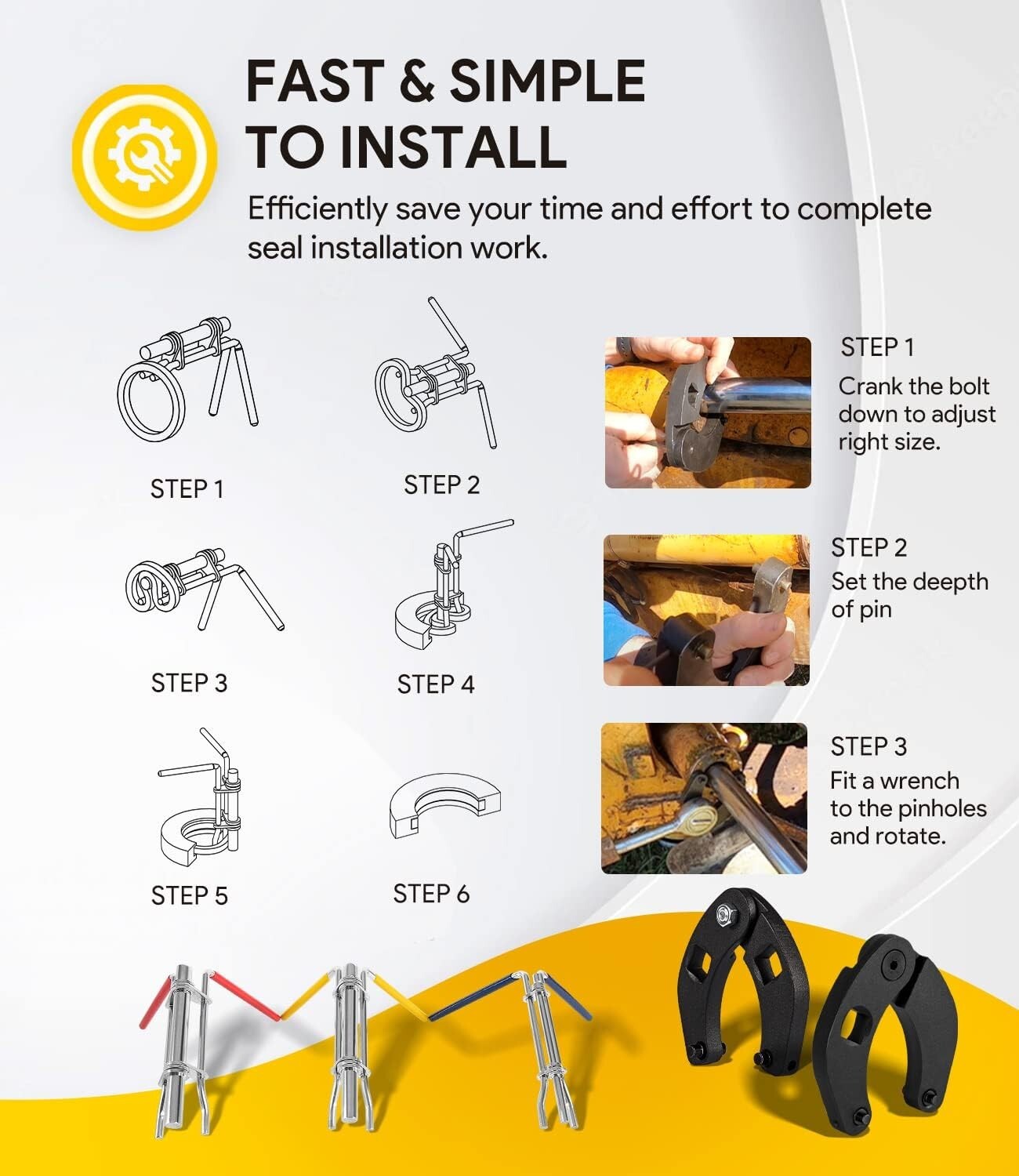 FAST & SIMPLE TO INSTALL

Efficiently save your time and effort to complete seal installation work.

STEP 1

STEP 2

STEP 3

STEP 4

STEP 5

STEP 6

STEP 1
Crank the bolt down to adjust right size.

STEP 2
Set the deepth of pin

STEP 3
Fit a wrench to the pinholes and rotate.