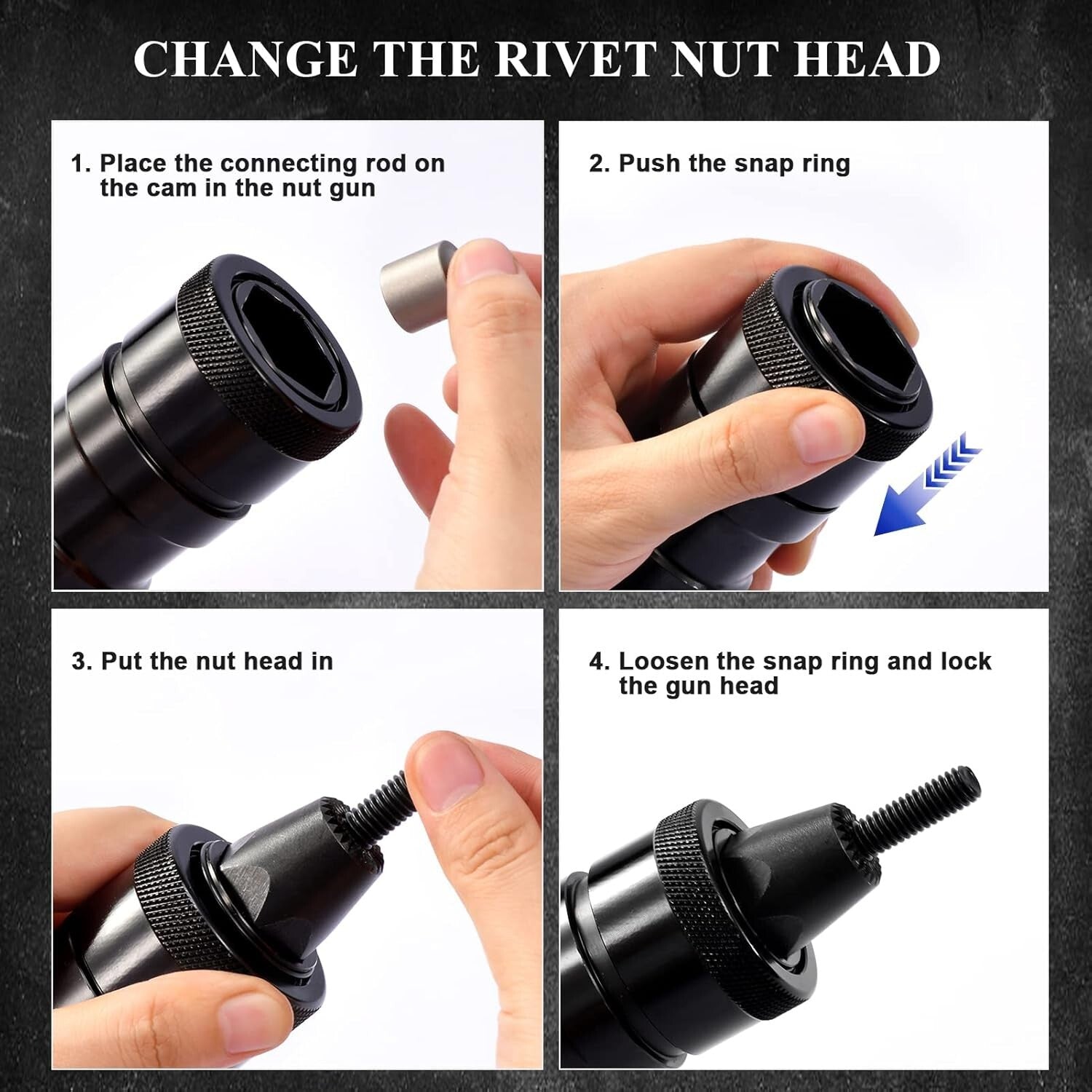 CHANGE THE RIVET NUT HEAD

1. Place the connecting rod on the cam in the nut gun

2. Push the snap ring

3. Put the nut head in

4. Loosen the snap ring and lock the gun head