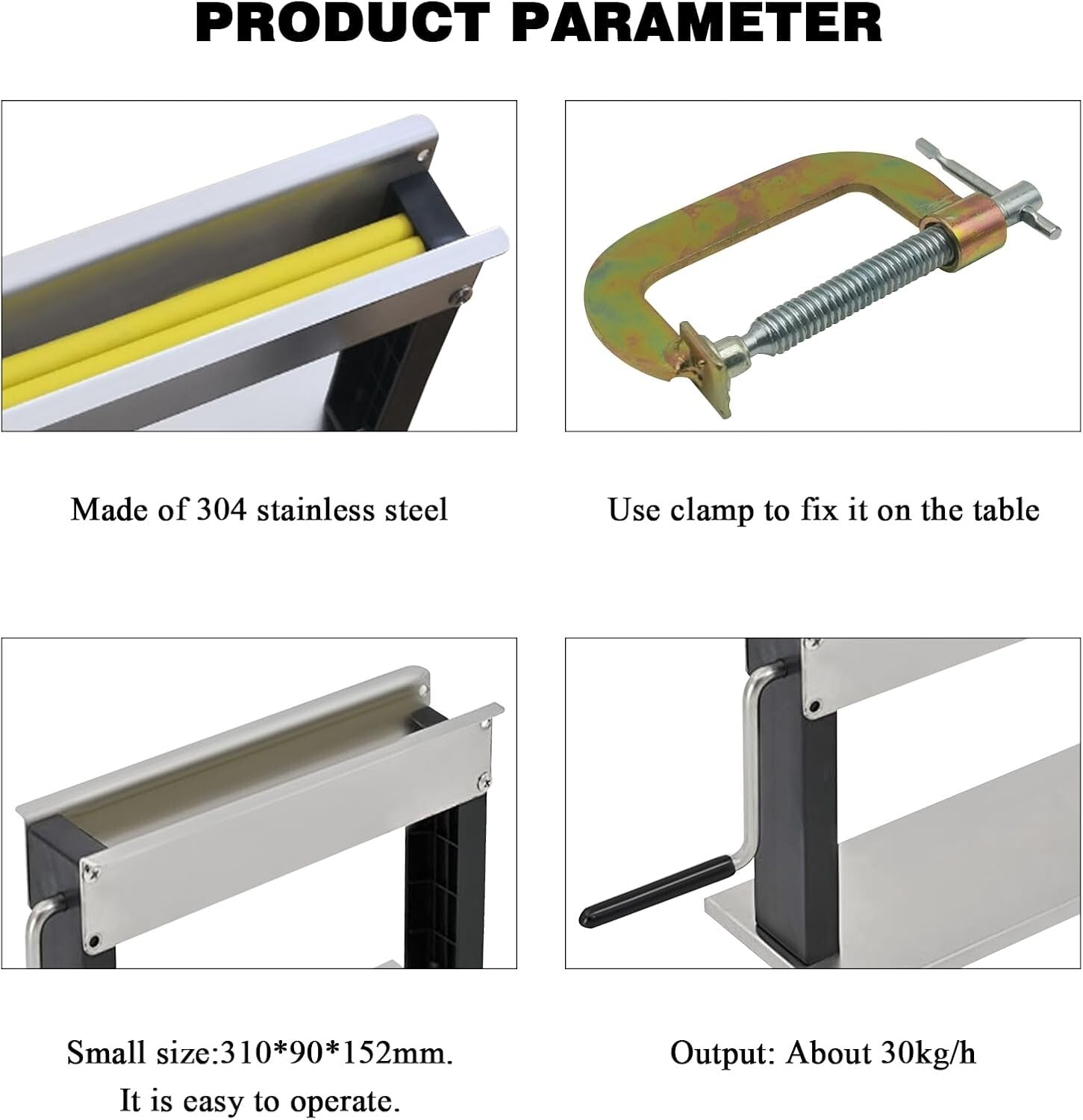 PRODUCT PARAMETER

Made of 304 stainless steel

Use clamp to fix it on the table

Small size:310*90*152mm.
It is easy to operate.

Output: About 30kg/h