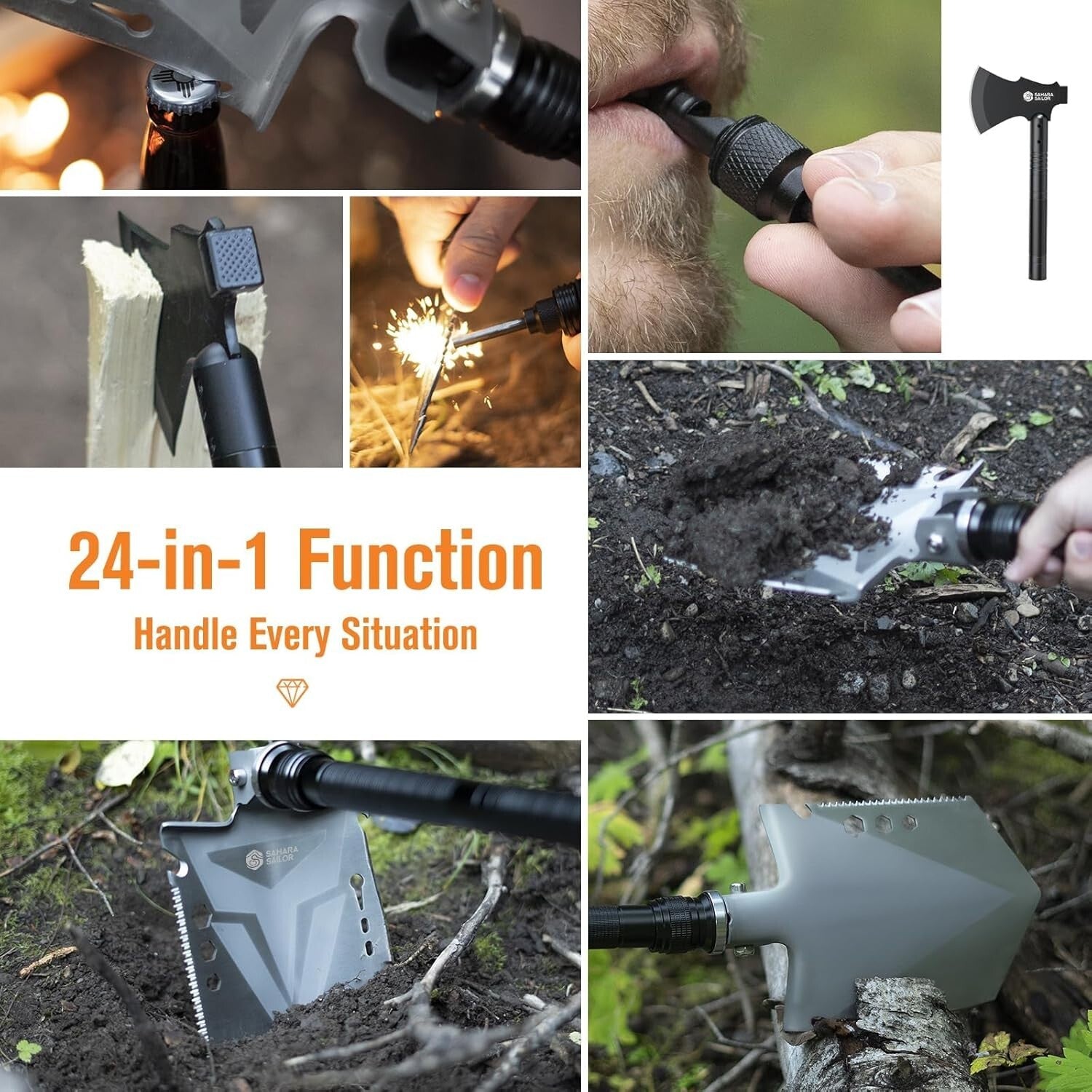 SAHARA SAILOR

24-in-1 Function

Handle Every Situation

SAHARA SAILOR