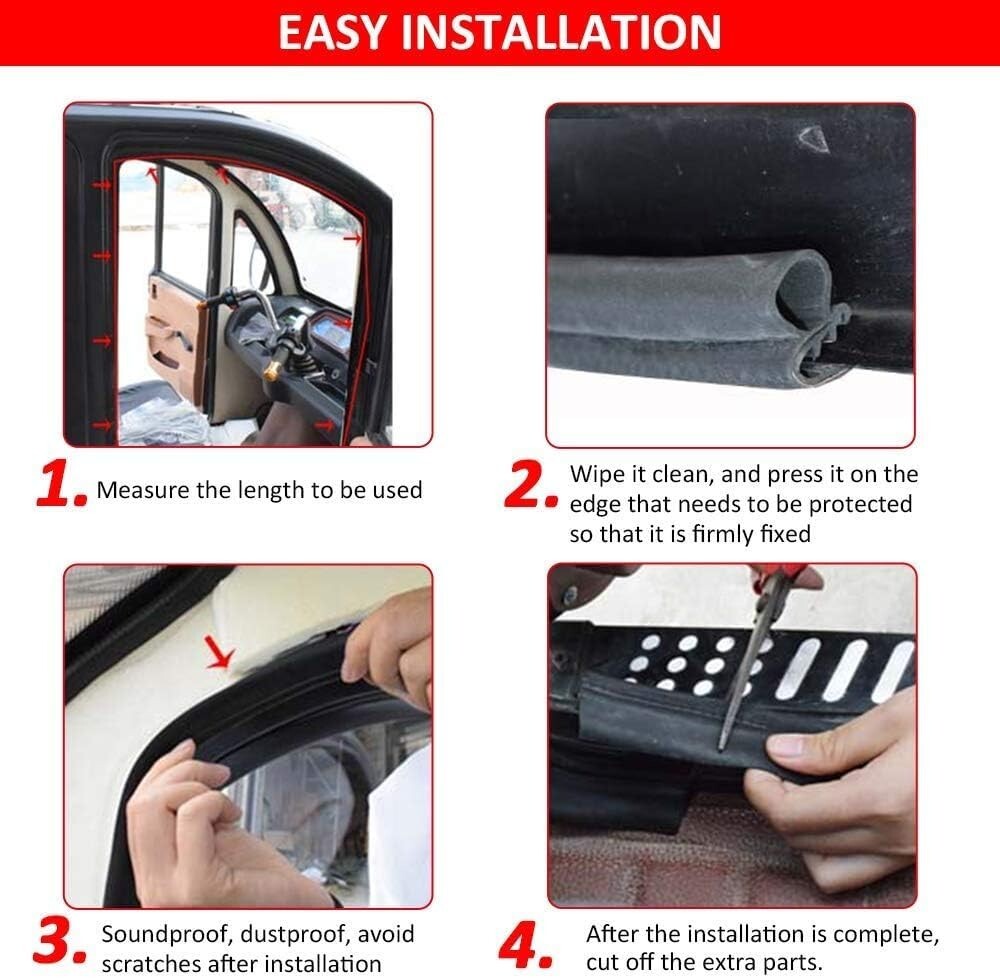 EASY INSTALLATION

1. Measure the length to be used

2. Wipe it clean, and press it on the edge that needs to be protected so that it is firmly fixed

3. Soundproof, dustproof, avoid scratches after installation

4. After the installation is complete, cut off the extra parts.