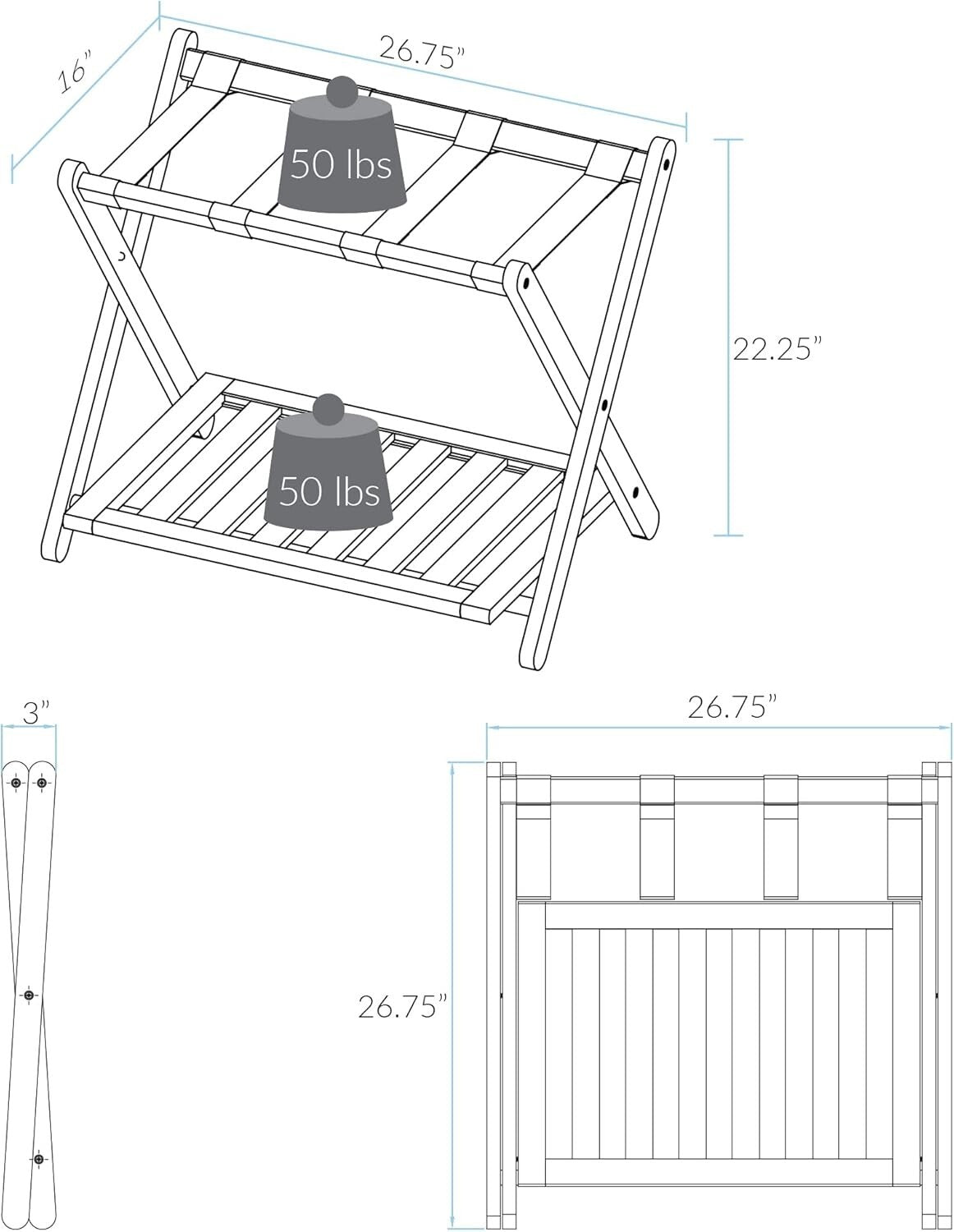 16"

26.75"

50 lbs

22.25"

50 lbs

3"

26.75"

26.75"