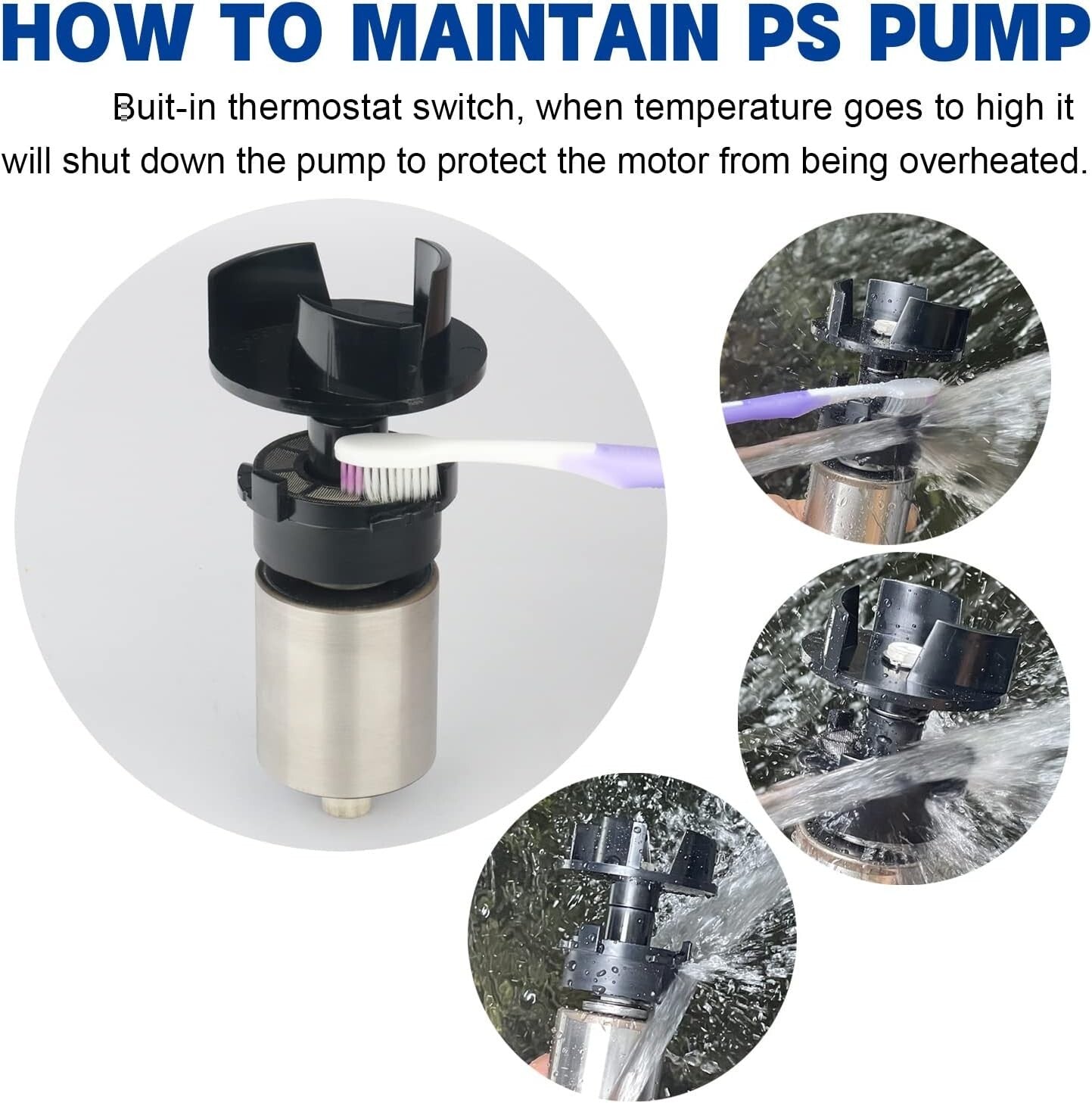 HOW TO MAINTAIN PS PUMP

Buit-in thermostat switch, when temperature goes to high it will shut down the pump to protect the motor from being overheated.