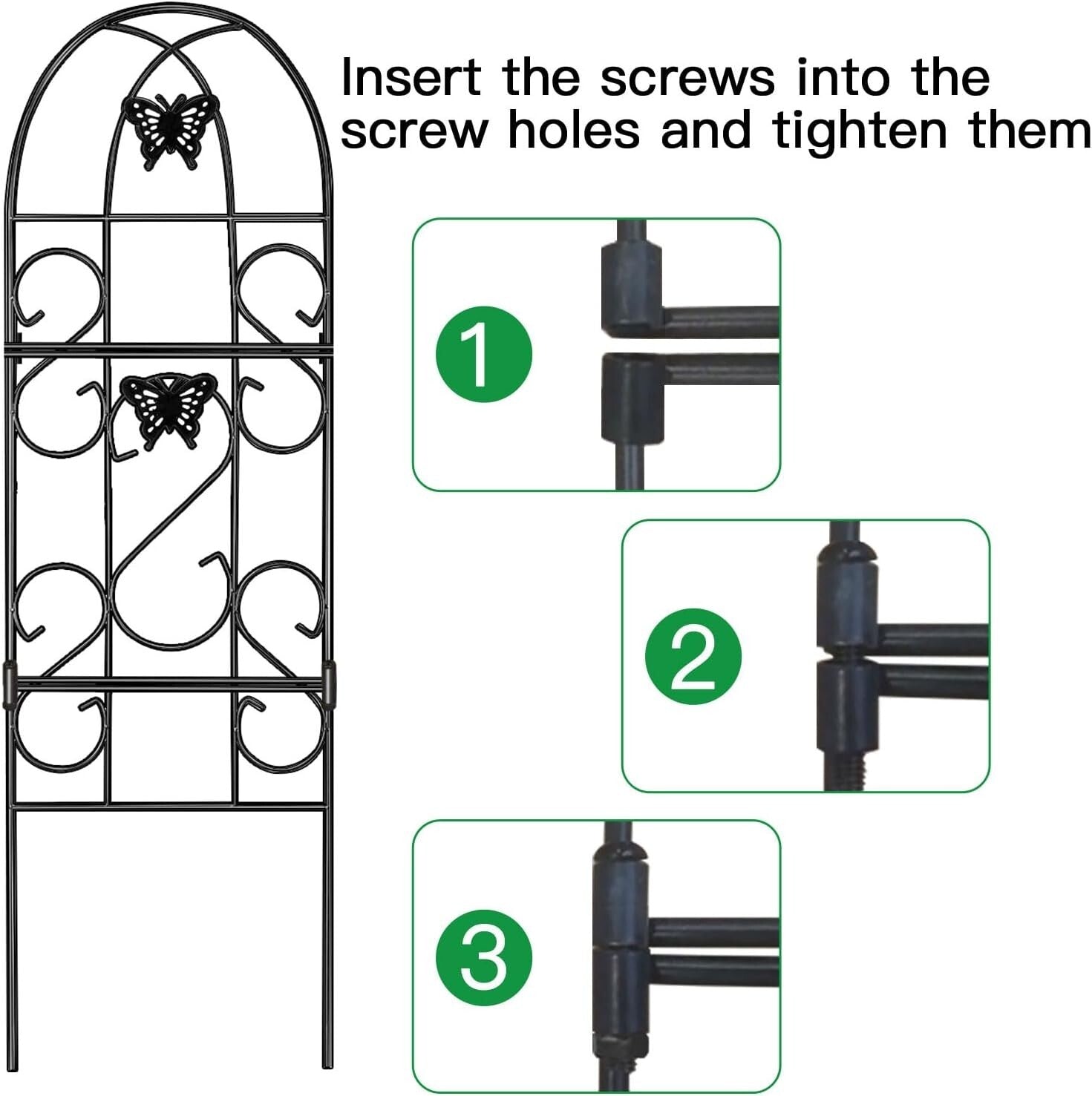 Insert the screws into the screw holes and tighten them

1

2

3