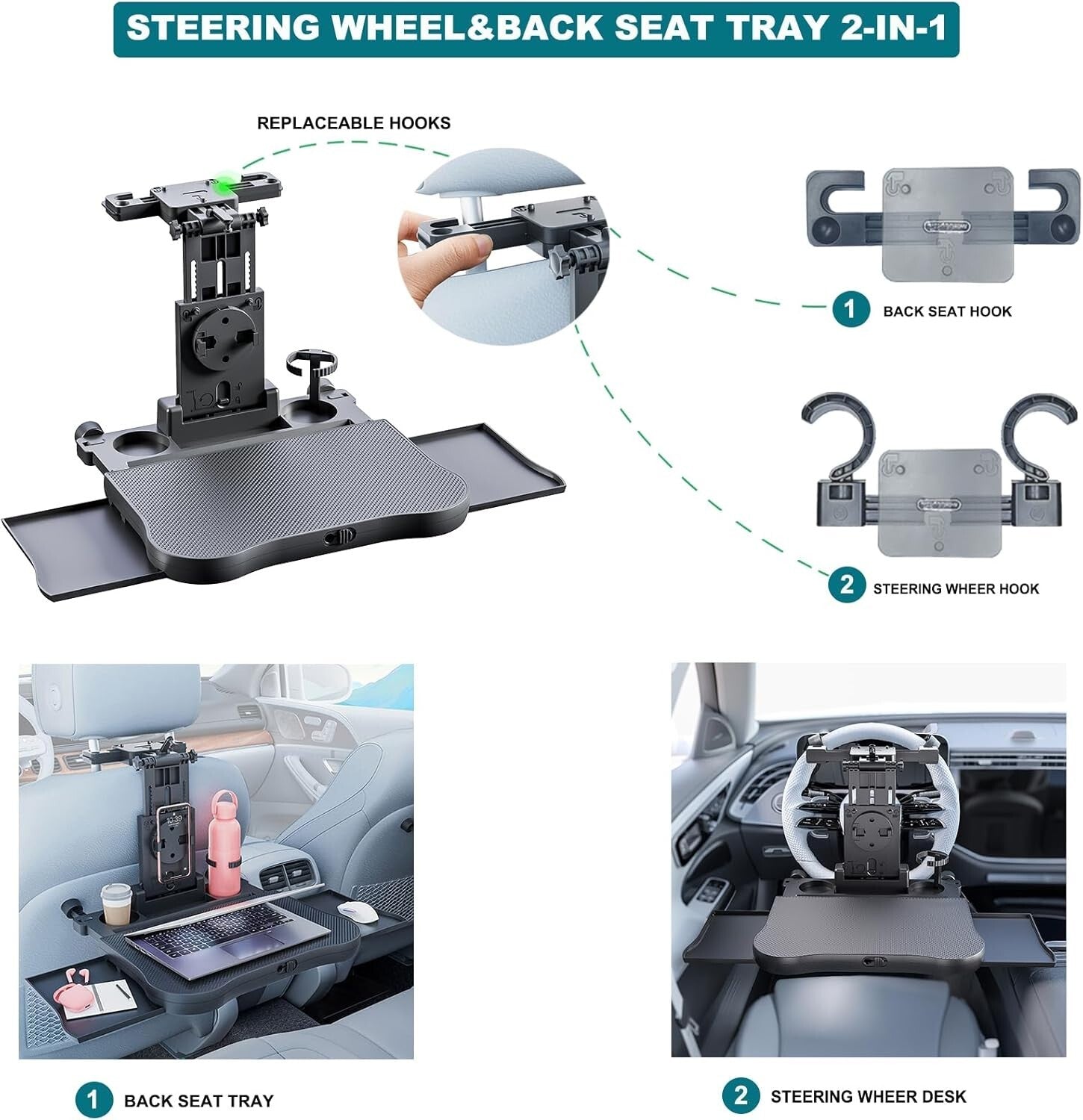 STEERING WHEEL&BACK SEAT TRAY 2-IN-1

REPLACEABLE HOOKS

1 BACK SEAT HOOK

2 STEERING WHEER HOOK

10:39

1 BACK SEAT TRAY

2 STEERING WHEER DESK