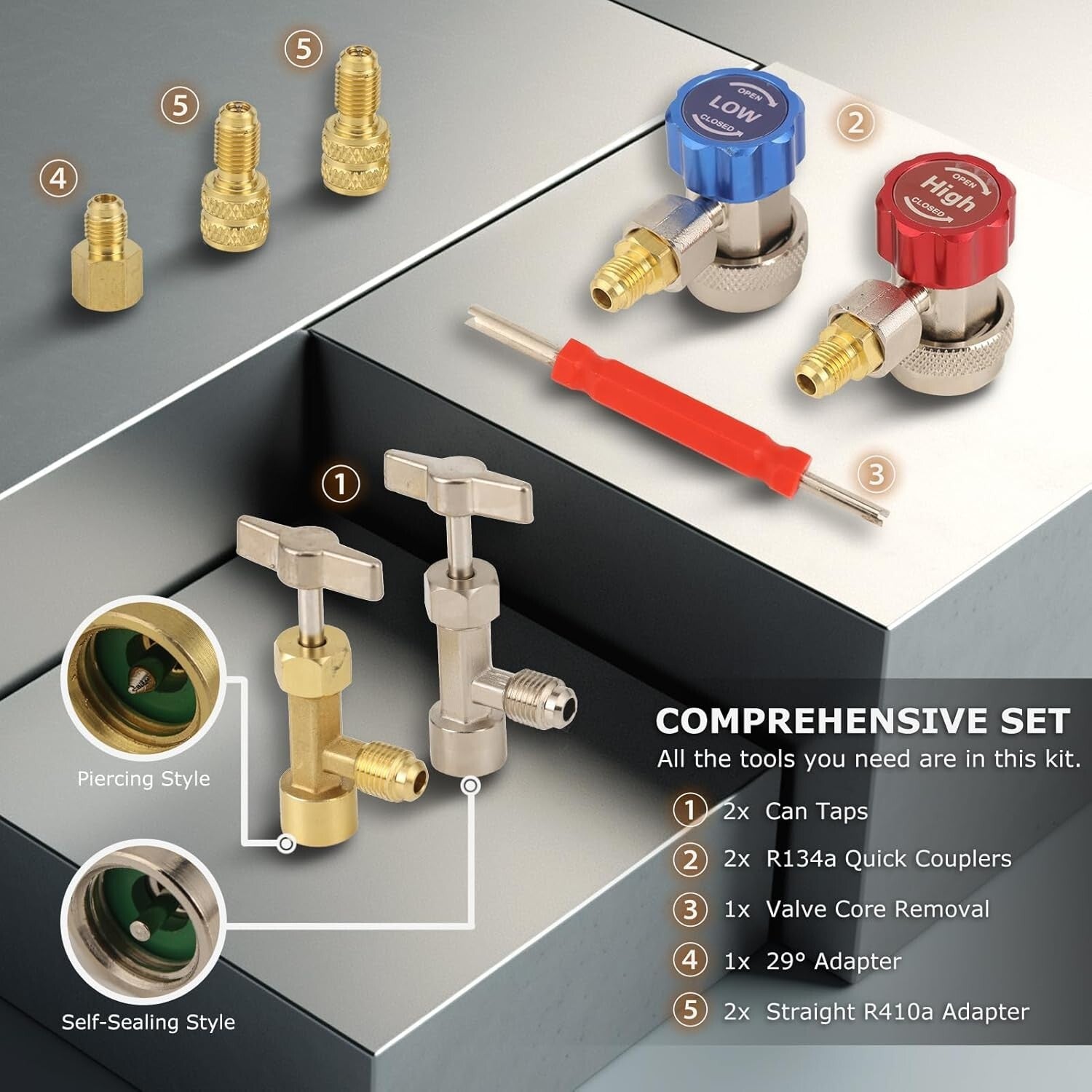 5

5

4

OPEN
LOW
CLOSED

2

OPEN
High
CLOSED

3

1

Piercing Style

Self-Sealing Style

COMPREHENSIVE SET
All the tools you need are in this kit.

1 2x Can Taps

2 2x R134a Quick Couplers

3 1x Valve Core Removal

4 1x 29° Adapter

5 2x Straight R410a Adapter