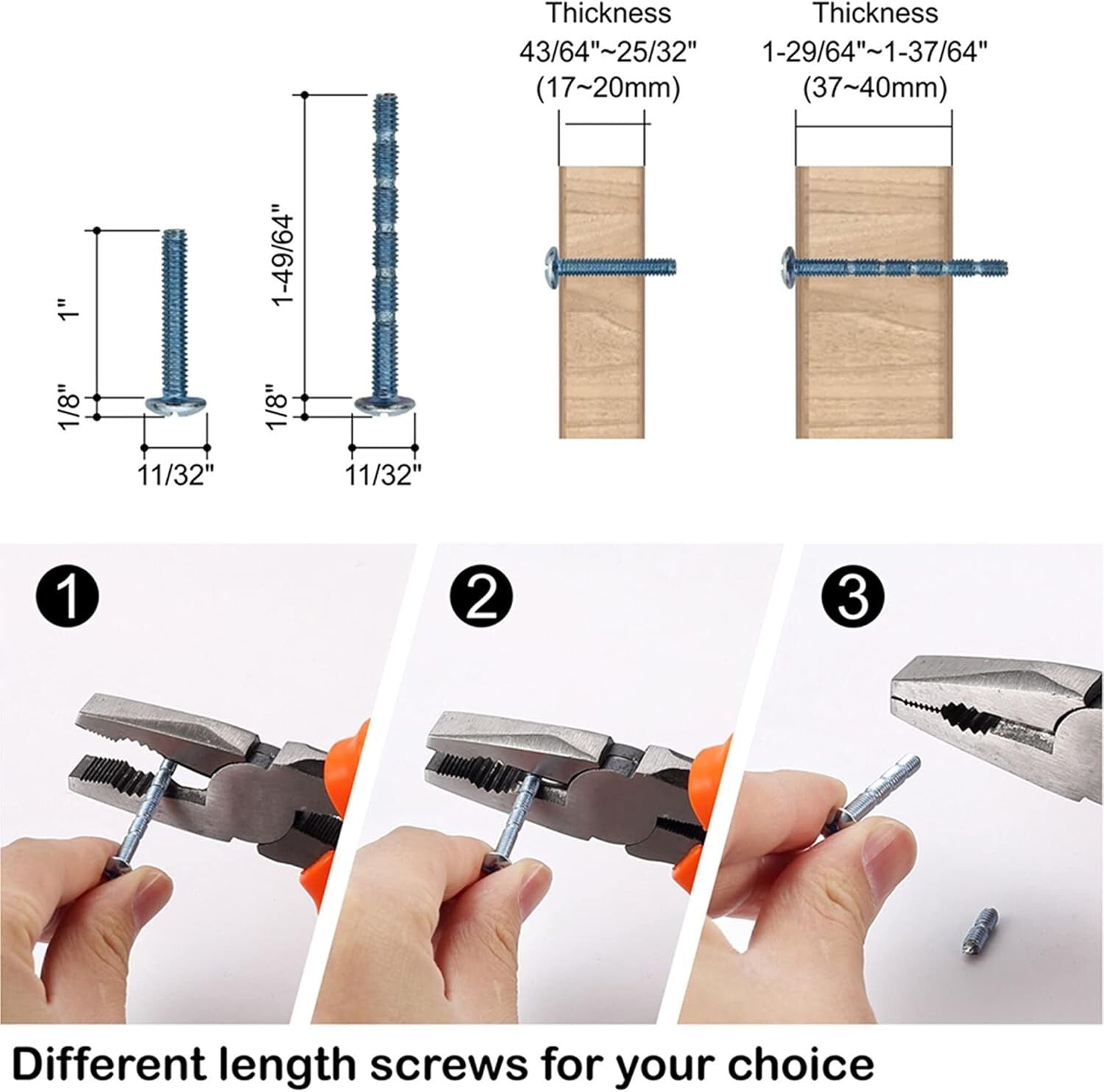 1"

1/8"

11/32"

1-49/64"

1/8"

11/32"

Thickness
43/64"~25/32"
(17~20mm)

Thickness
1-29/64"~1-37/64"
(37~40mm)

1

2

3

Different length screws for your choice