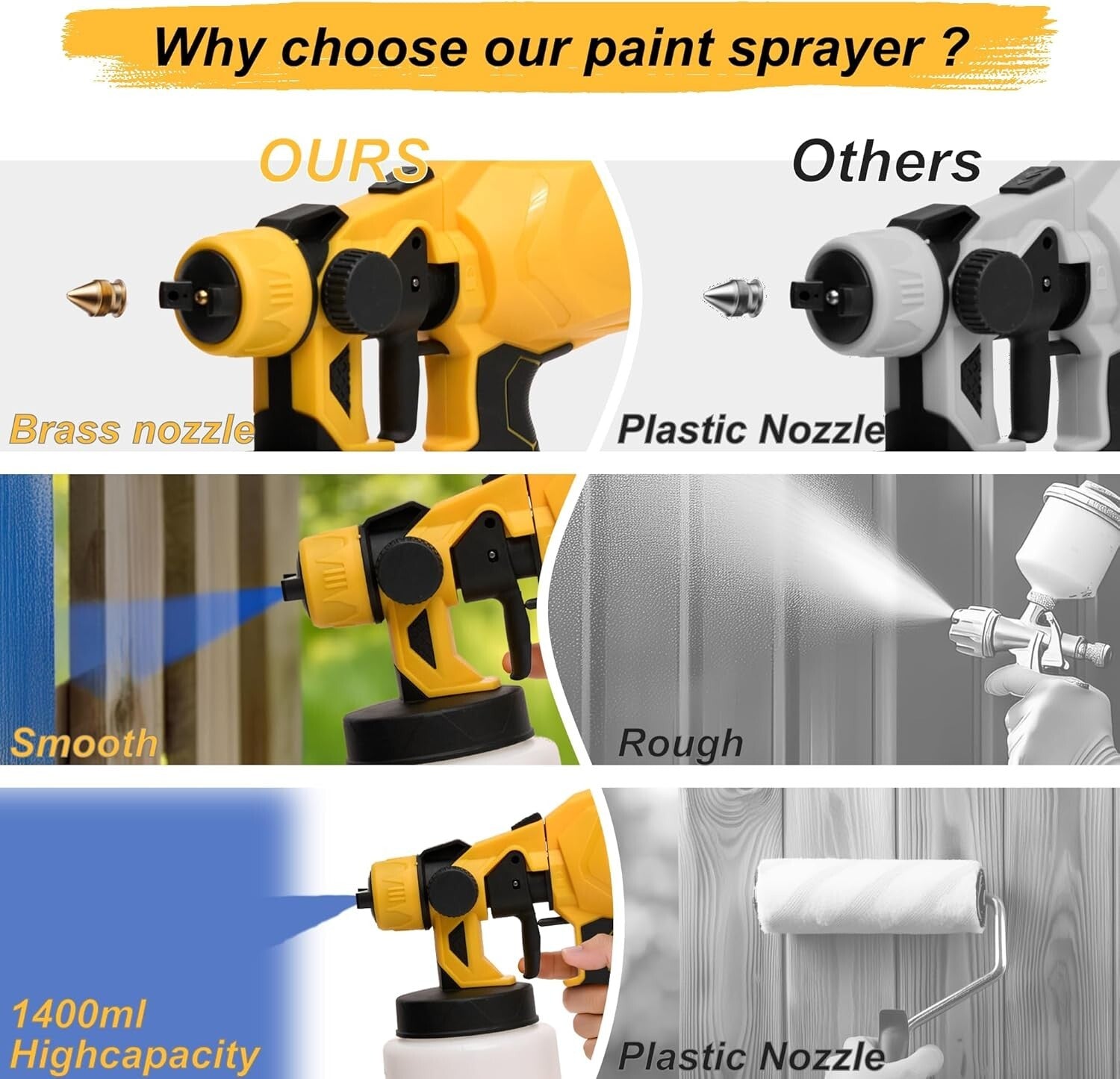 Why choose our paint sprayer ?

OURS

Others

Brass nozzle

Plastic Nozzle

Smooth

Rough

1400ml Highcapacity

Plastic Nozzle