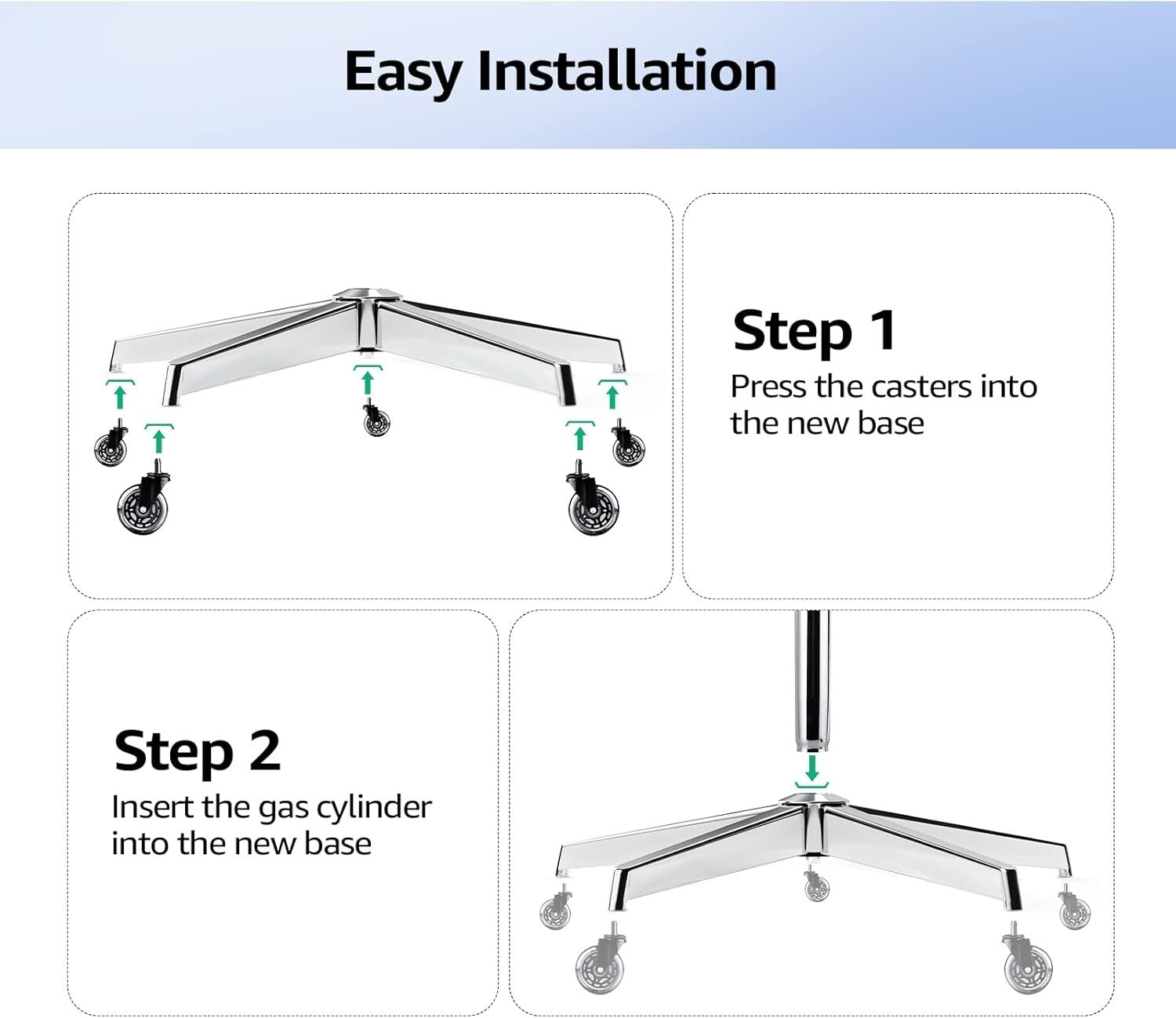 Easy Installation

Step 1
Press the casters into the new base

Step 2
Insert the gas cylinder into the new base