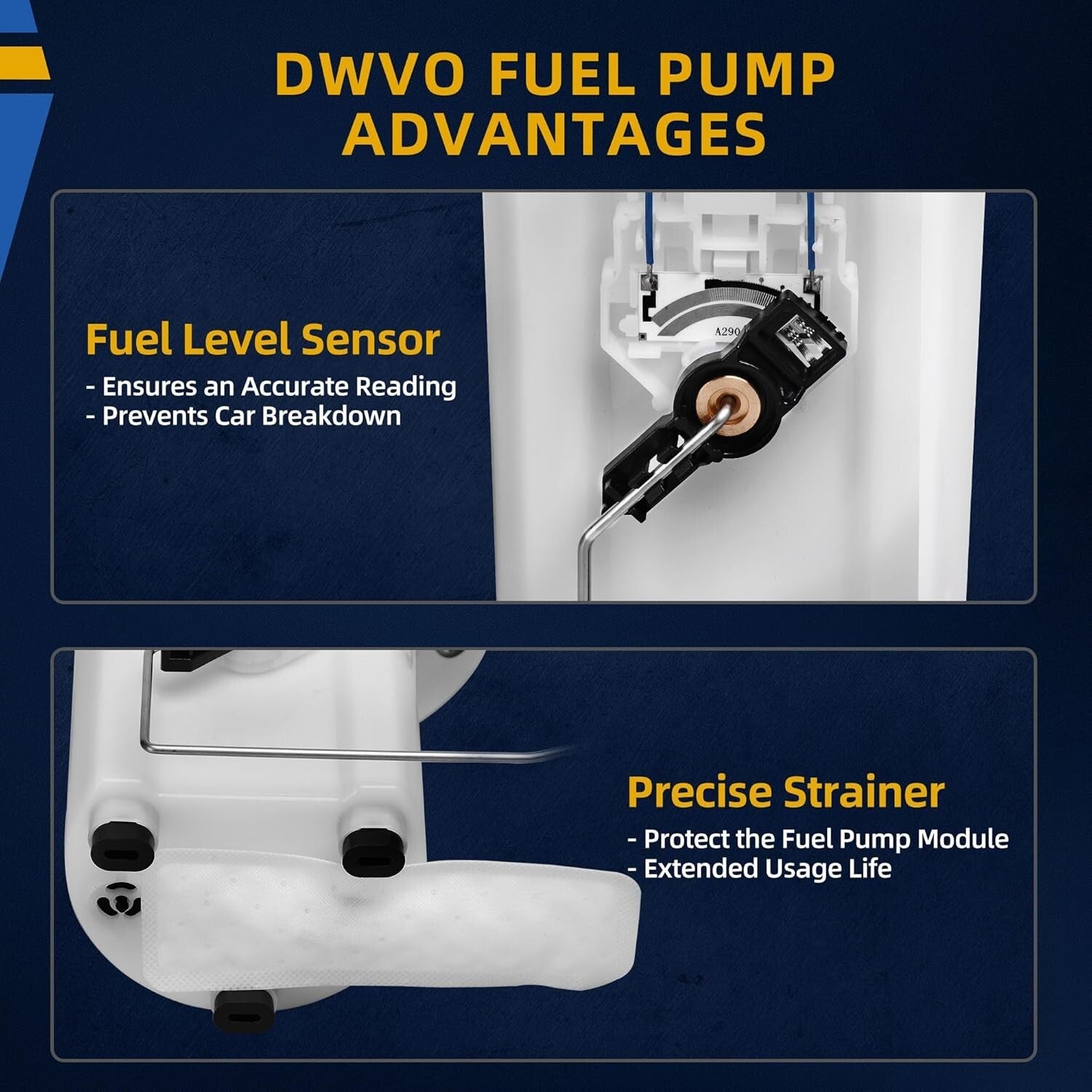 DWVO FUEL PUMP ADVANTAGES

Fuel Level Sensor
- Ensures an Accurate Reading
- Prevents Car Breakdown

A290

Precise Strainer
- Protect the Fuel Pump Module
- Extended Usage Life