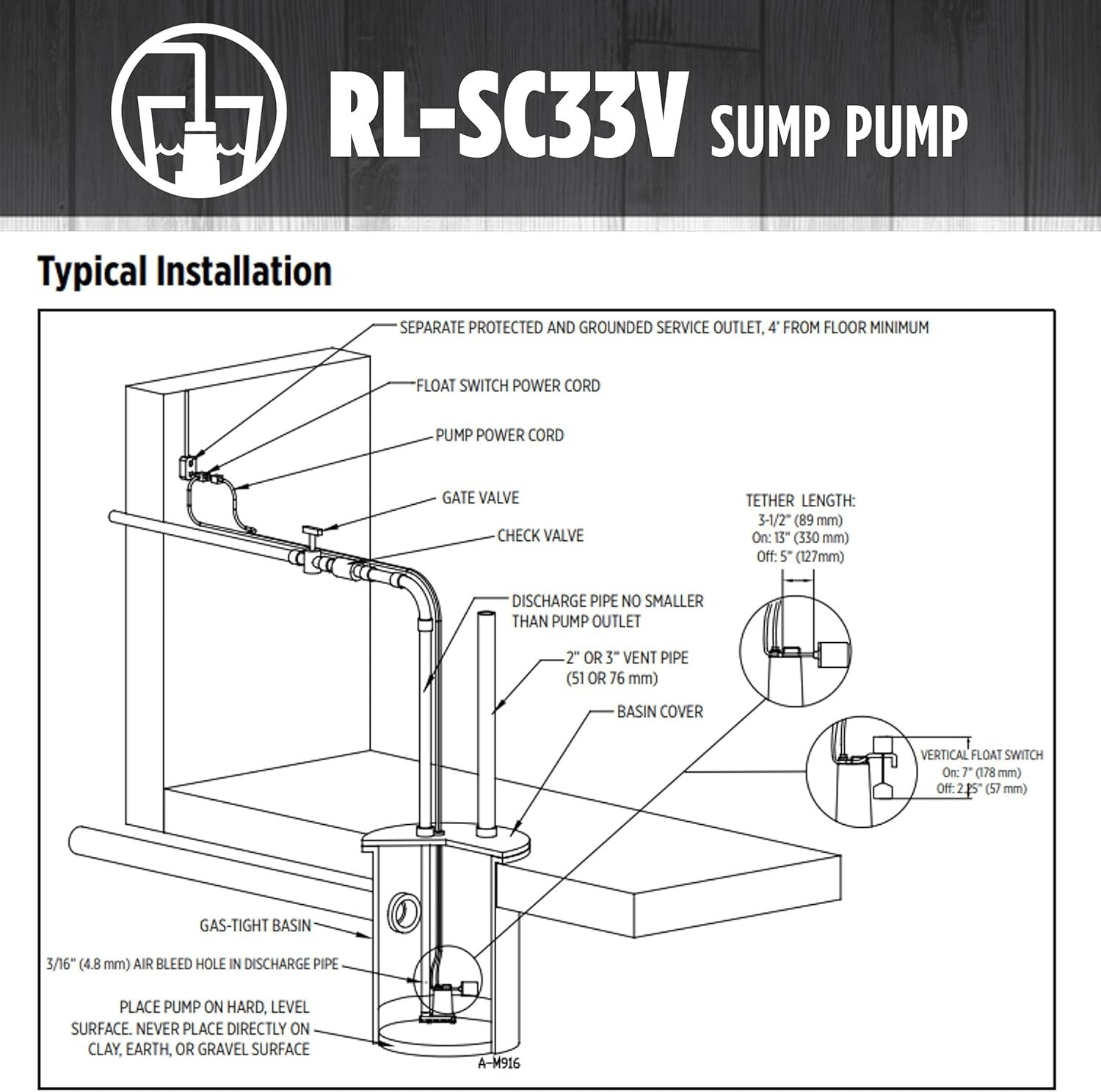 RL-SC33V SUMP PUMP

Typical Installation

SEPARATE PROTECTED AND GROUNDED SERVICE OUTLET, 4' FROM FLOOR MINIMUM

FLOAT SWITCH POWER CORD

PUMP POWER CORD

GATE VALVE

CHECK VALVE

TETHER LENGTH:
3-1/2" (89 mm)
On: 13" (330 mm)
Off: 5" (127mm)

DISCHARGE PIPE NO SMALLER THAN PUMP OUTLET

2" OR 3" VENT PIPE (51 OR 76 mm)

BASIN COVER

VERTICAL FLOAT SWITCH
On: 7" (178 mm)
Off: 2.25" (57 mm)

GAS-TIGHT BASIN

3/16" (4.8 mm) AIR BLEED HOLE IN DISCHARGE PIPE

PLACE PUMP ON HARD, LEVEL SURFACE. NEVER PLACE DIRECTLY ON CLAY, EARTH, OR GRAVEL SURFACE

A-M916