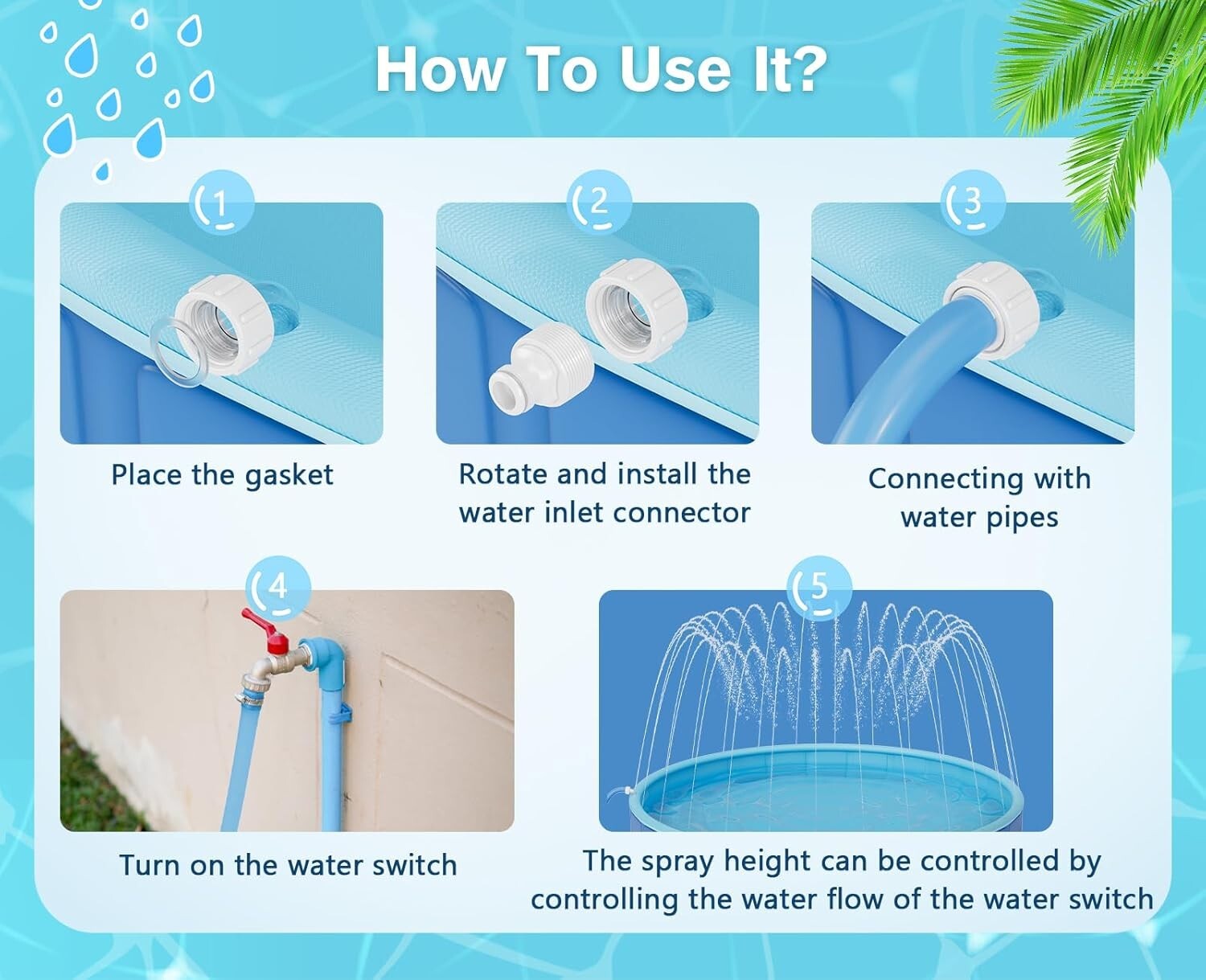 How To Use It?

1

Place the gasket

2

Rotate and install the water inlet connector

3

Connecting with water pipes

4

Turn on the water switch

5

The spray height can be controlled by controlling the water flow of the water switch