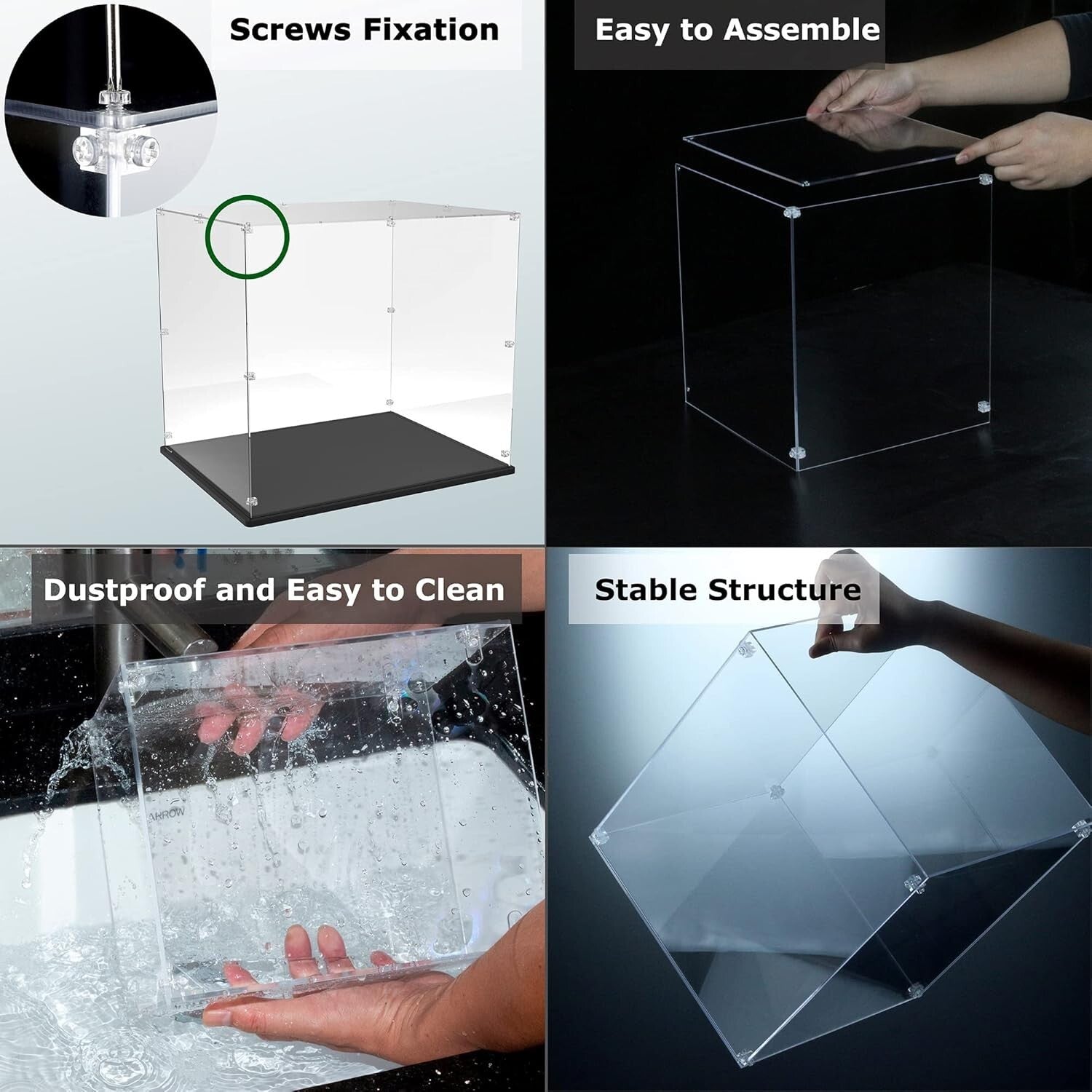 Screws Fixation

Easy to Assemble

Dustproof and Easy to Clean

ARROW

Stable Structure