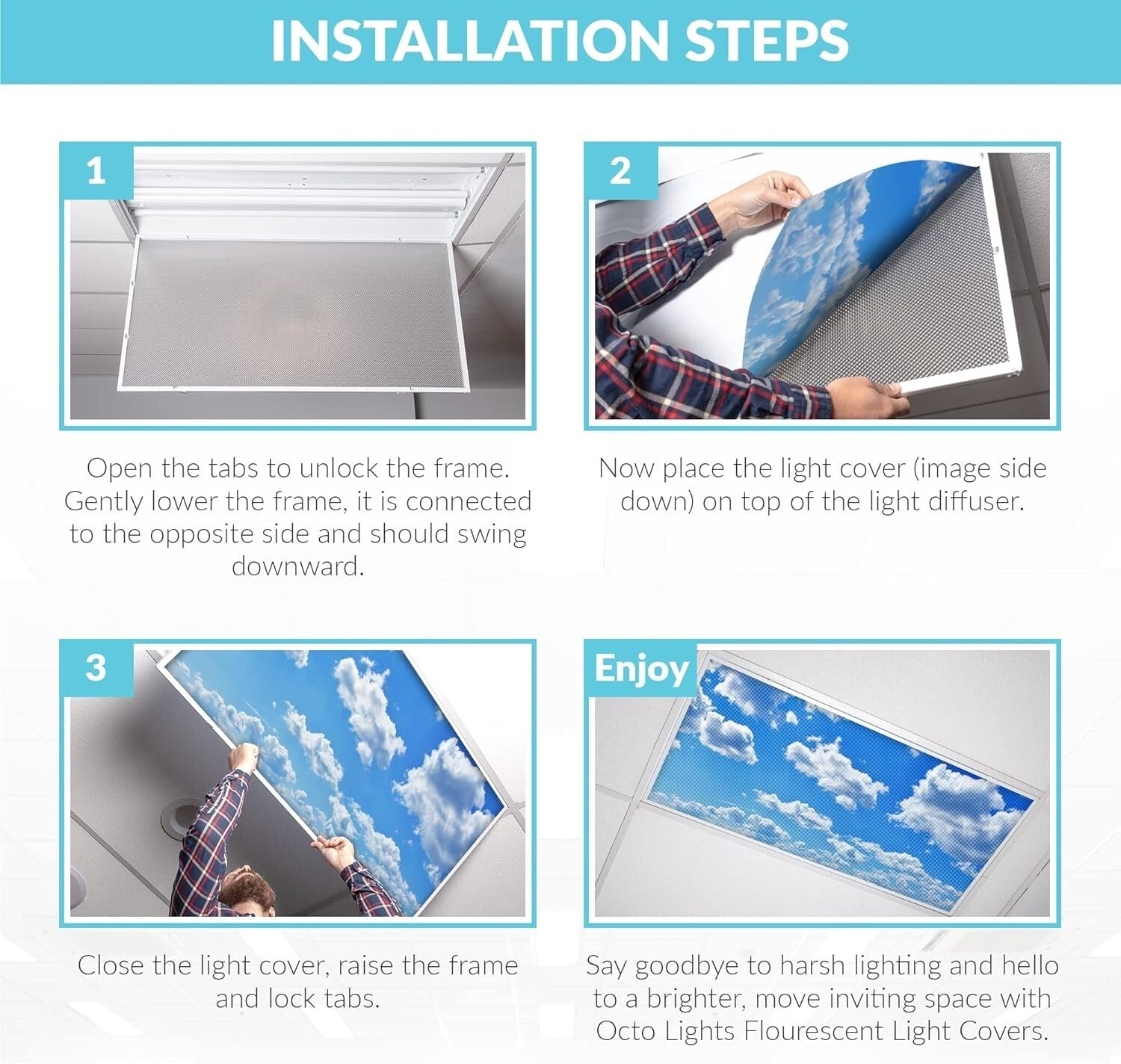 INSTALLATION STEPS

1

Open the tabs to unlock the frame. Gently lower the frame, it is connected to the opposite side and should swing downward.

2

Now place the light cover (image side down) on top of the light diffuser.

3

Close the light cover, raise the frame and lock tabs.

Enjoy

Say goodbye to harsh lighting and hello to a brighter, move inviting space with Octo Lights Flourescent Light Covers.