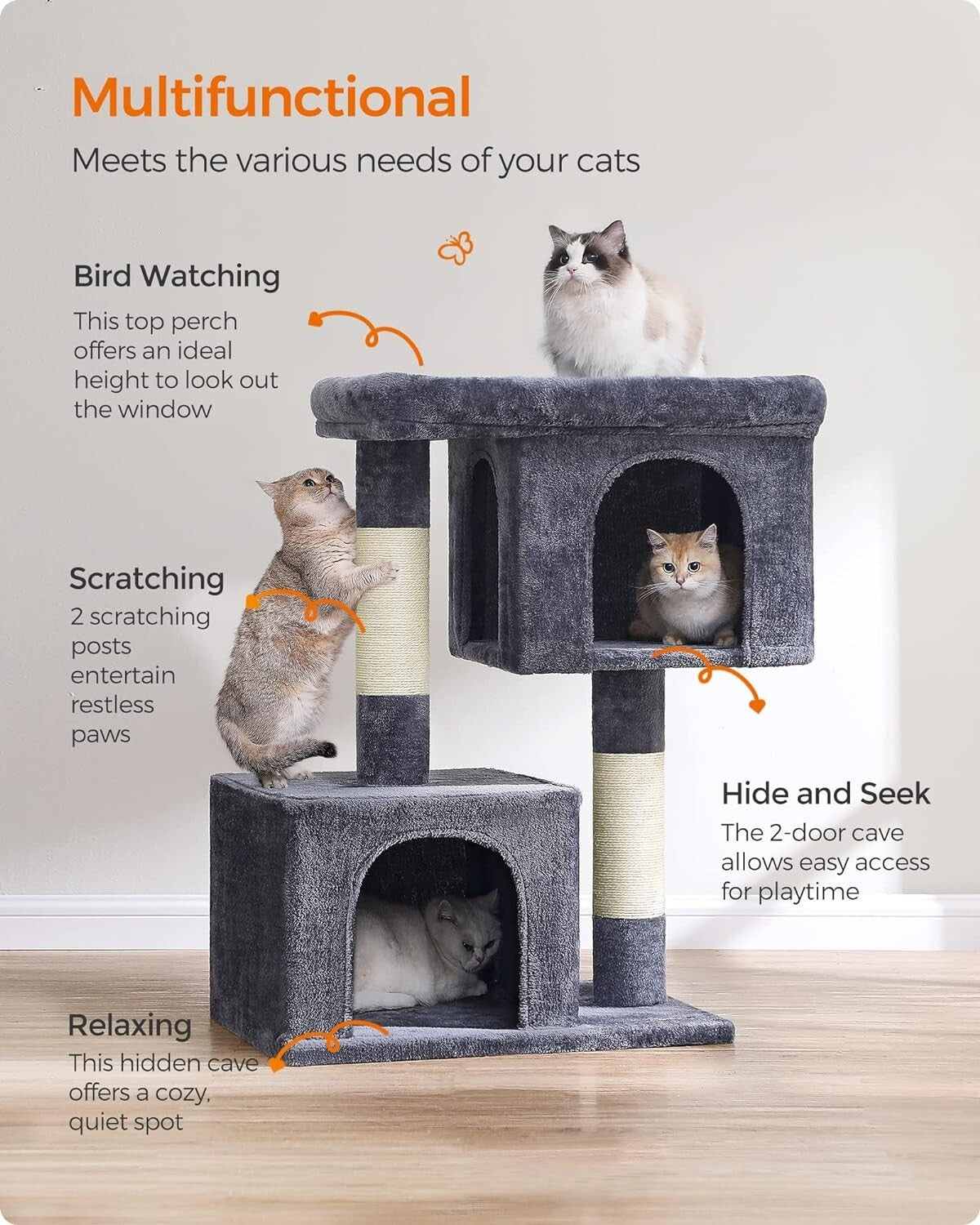 Multifunctional

Meets the various needs of your cats

Bird Watching

This top perch offers an ideal height to look out the window

Scratching

2 scratching posts entertain restless paws

Hide and Seek

The 2-door cave allows easy access for playtime

Relaxing

This hidden cave offers a cozy, quiet spot