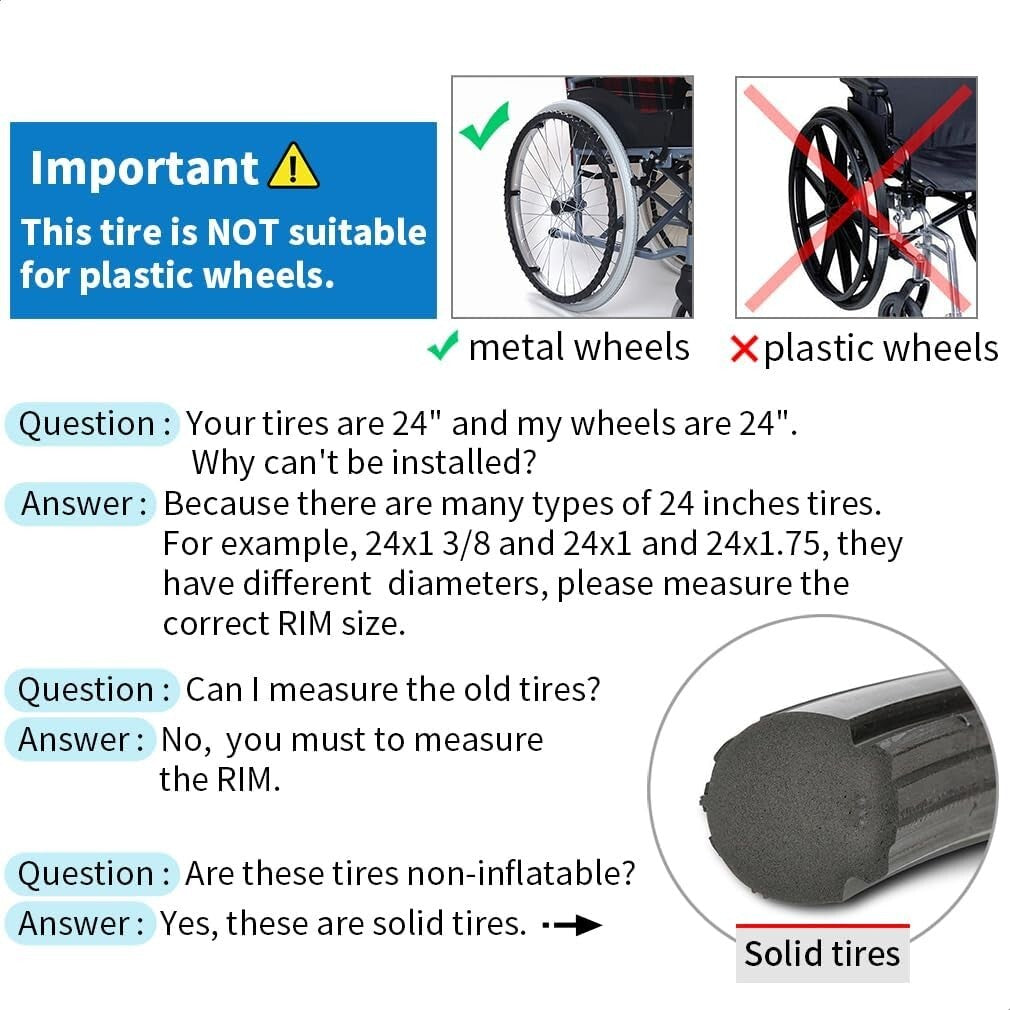 Important
This tire is NOT suitable for plastic wheels.

metal wheels plastic wheels

Question : Your tires are 24" and my wheels are 24". Why can't be installed?

Answer : Because there are many types of 24 inches tires. For example, 24x1 3/8 and 24x1 and 24x1.75, they have different diameters, please measure the correct RIM size.

Question : Can I measure the old tires?

Answer : No, you must to measure the RIM.

Question : Are these tires non-inflatable?

Answer : Yes, these are solid tires.

Solid tires