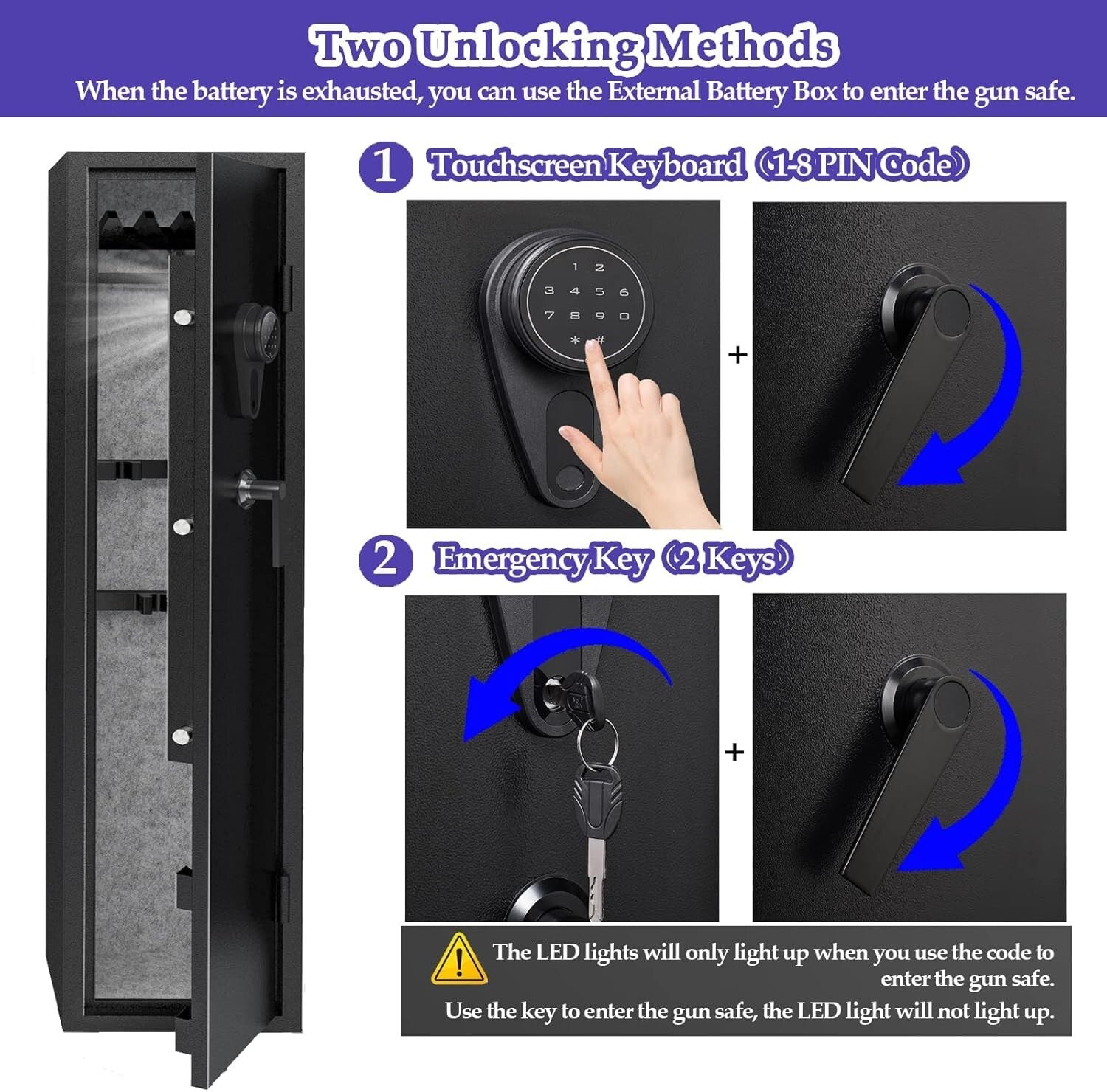 Two Unlocking Methods

When the battery is exhausted, you can use the External Battery Box to enter the gun safe.

1 Touchscreen Keyboard (1-8 PIN Code)

1 2
3 4 5 6
7 8 9 0
* #

+

2 Emergency Key (2 Keys)

+

The LED lights will only light up when you use the code to enter the gun safe.

Use the key to enter the gun safe, the LED light will not light up.