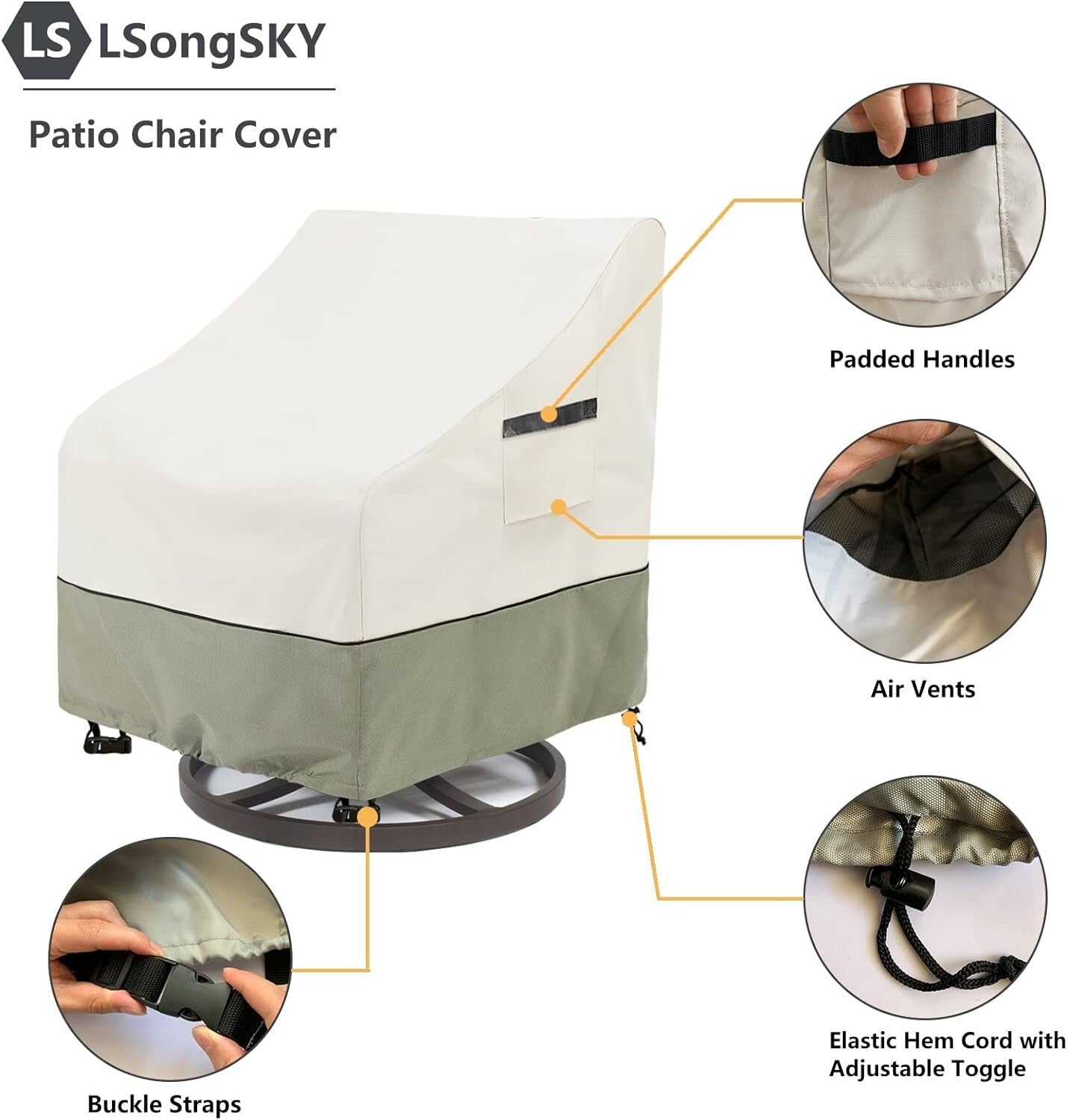 LS LSongSKY

Patio Chair Cover

Padded Handles

Air Vents

Elastic Hem Cord with Adjustable Toggle

Buckle Straps