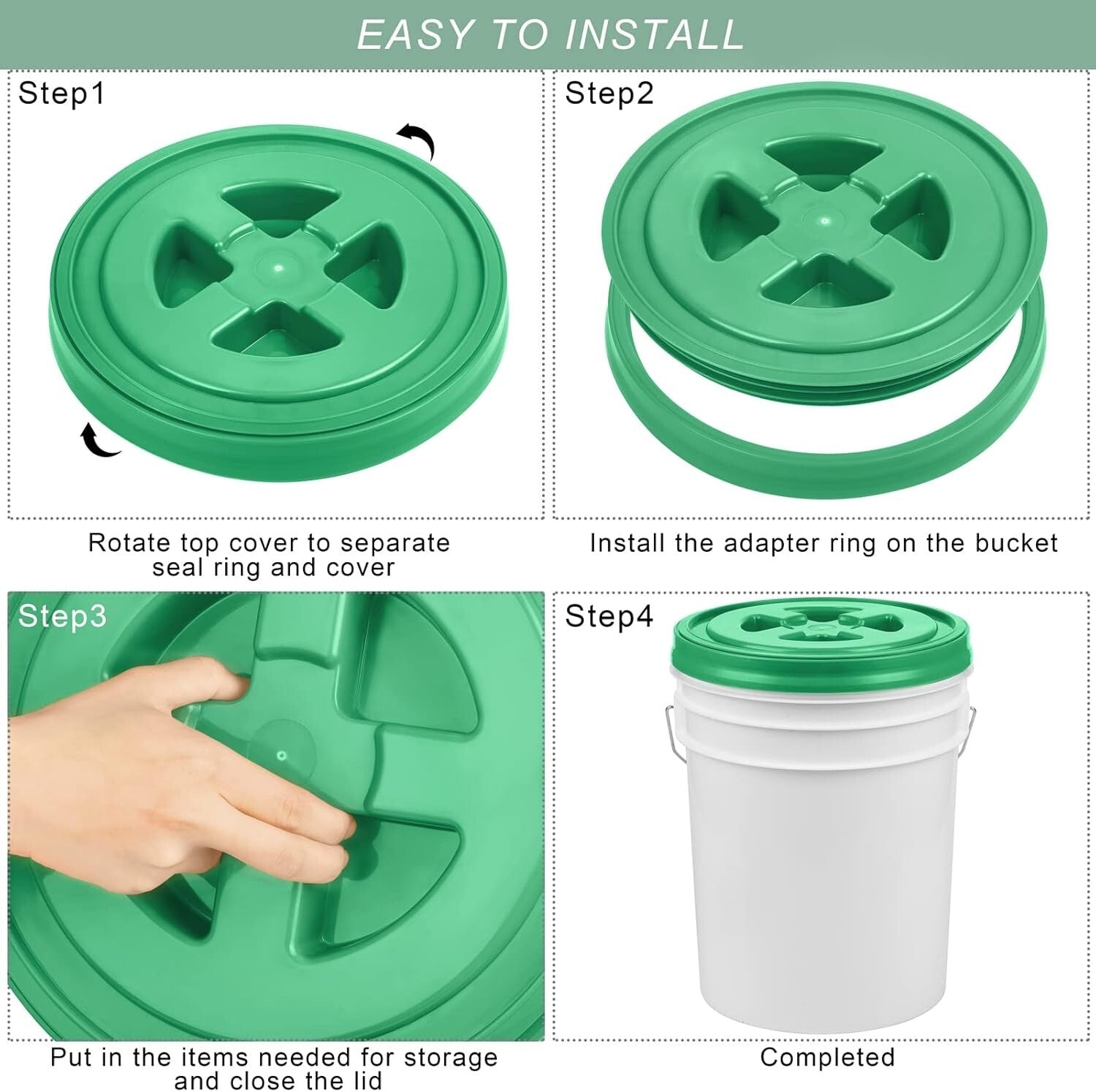 EASY TO INSTALL

Step1

Rotate top cover to separate seal ring and cover

Step2

Install the adapter ring on the bucket

Step3

Put in the items needed for storage and close the lid

Step4

Completed