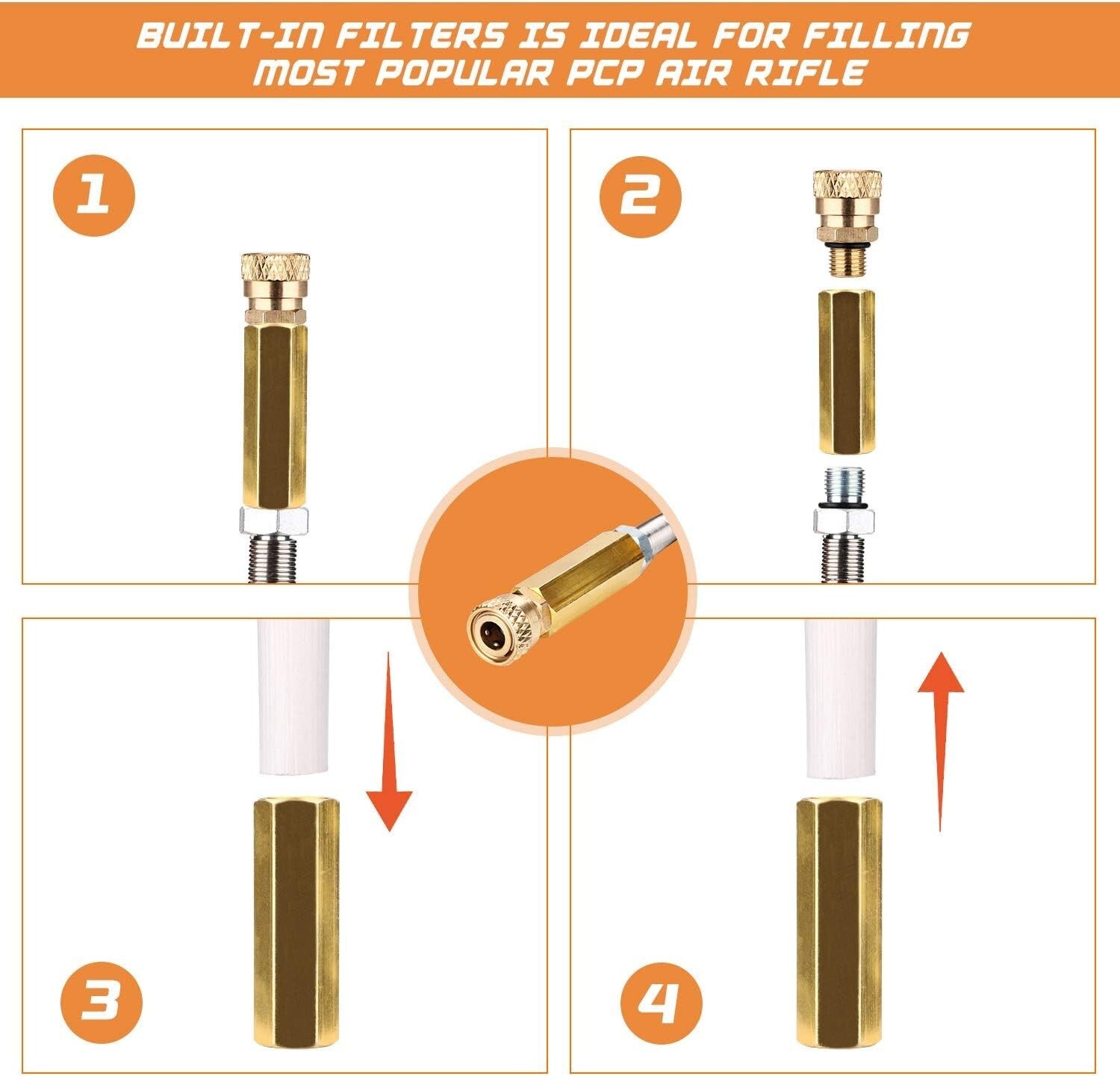 BUILT-IN FILTERS IS IDEAL FOR FILLING MOST POPULAR PCP AIR RIFLE

1

2

3

4