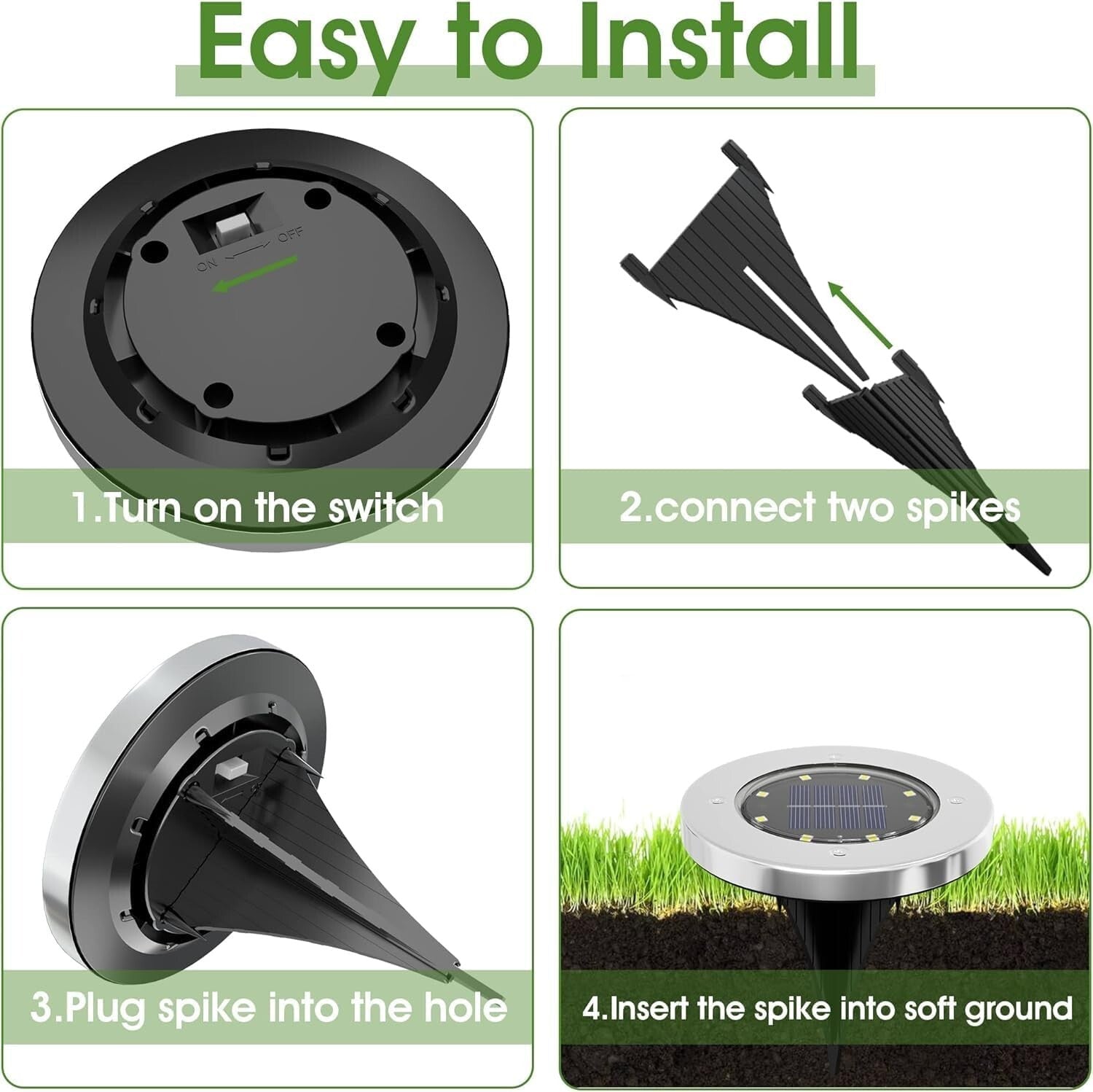 Easy to Install

ON OFF

1.Turn on the switch

2.connect two spikes

3.Plug spike into the hole

4.Insert the spike into soft ground