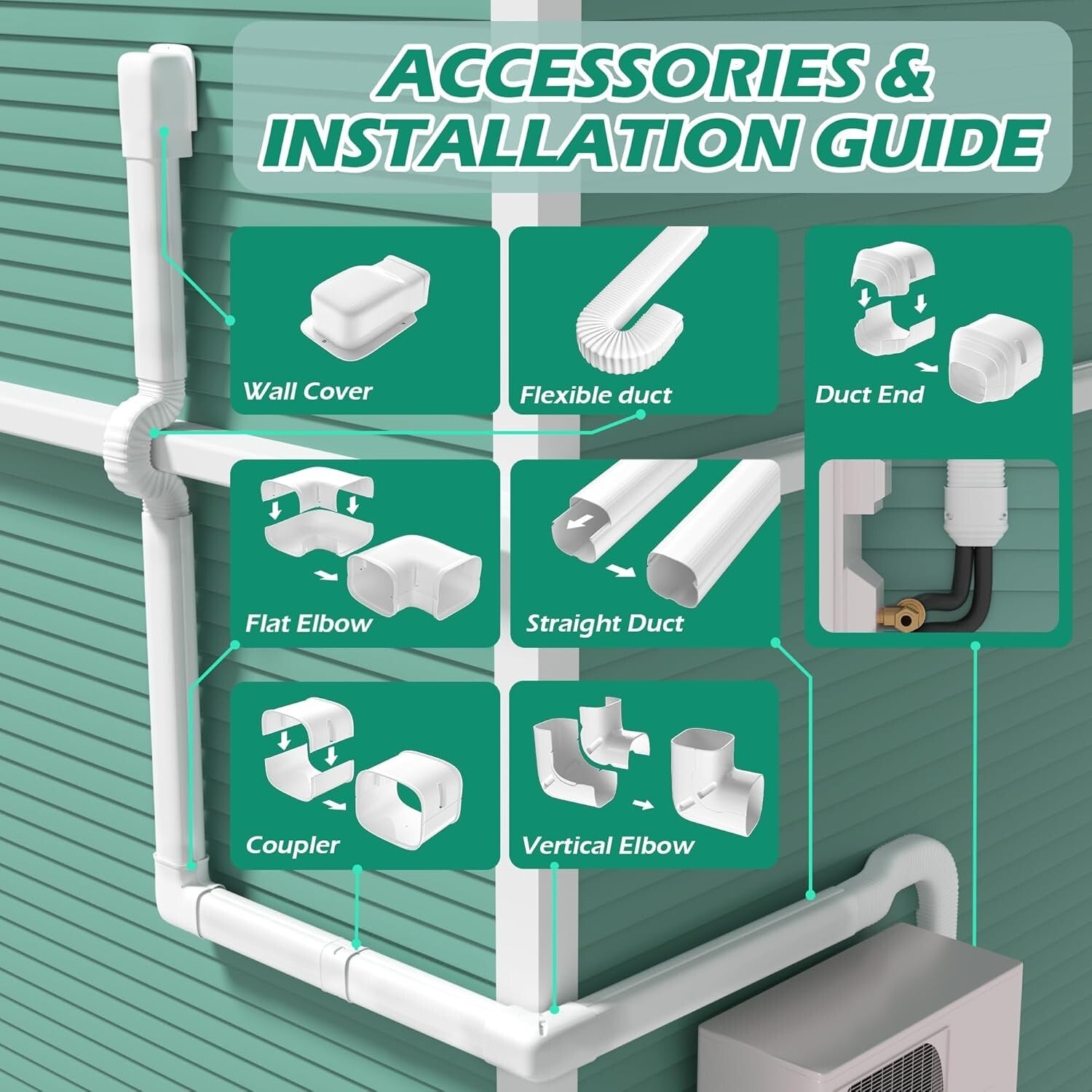 ACCESSORIES & INSTALLATION GUIDE

Wall Cover

Flexible duct

Duct End

Flat Elbow

Straight Duct

Coupler

Vertical Elbow